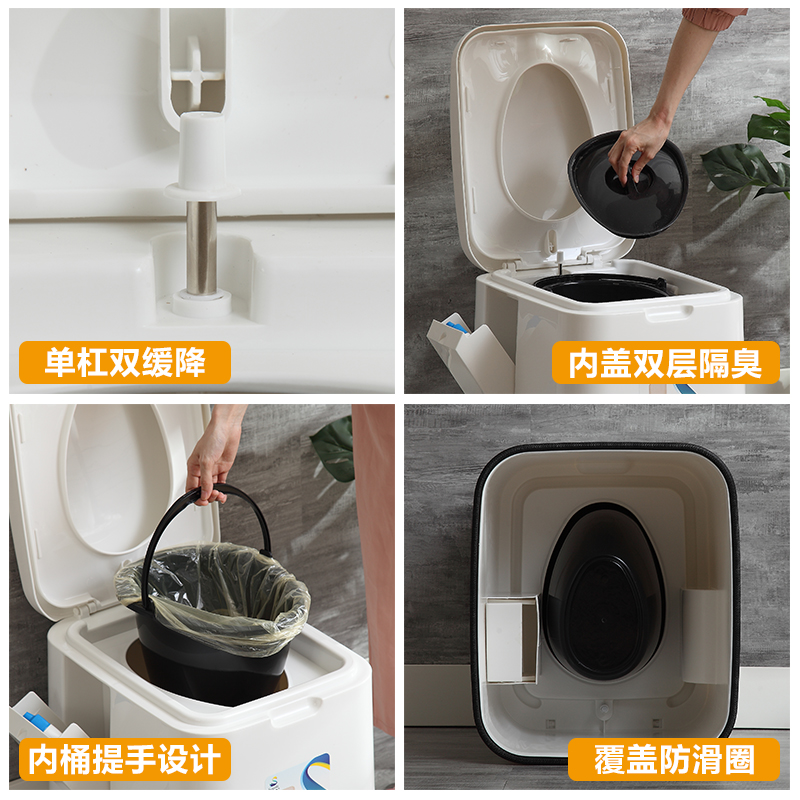 单杠双缓降

内盖双层隔臭

内桶提手设计

覆盖防滑圈