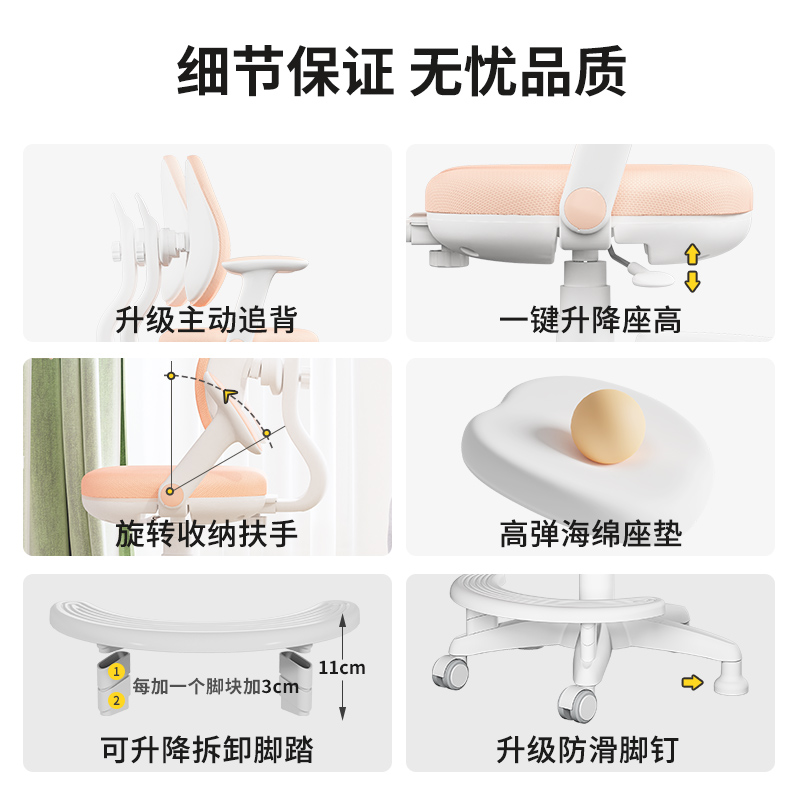 细节保证 无忧品质

升级主动追背

一键升降座高

旋转收纳扶手

高弹海绵座垫

1
2
每加一个脚块加3cm
11cm

可升降拆卸脚踏

升级防滑脚钉