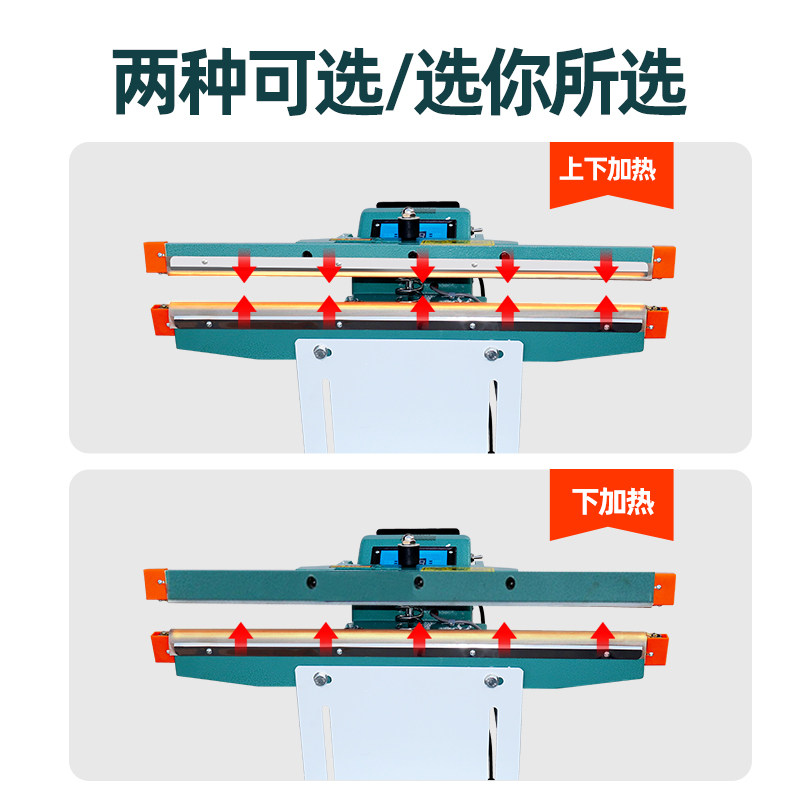 两种可选/选你所选

上下加热

下加热