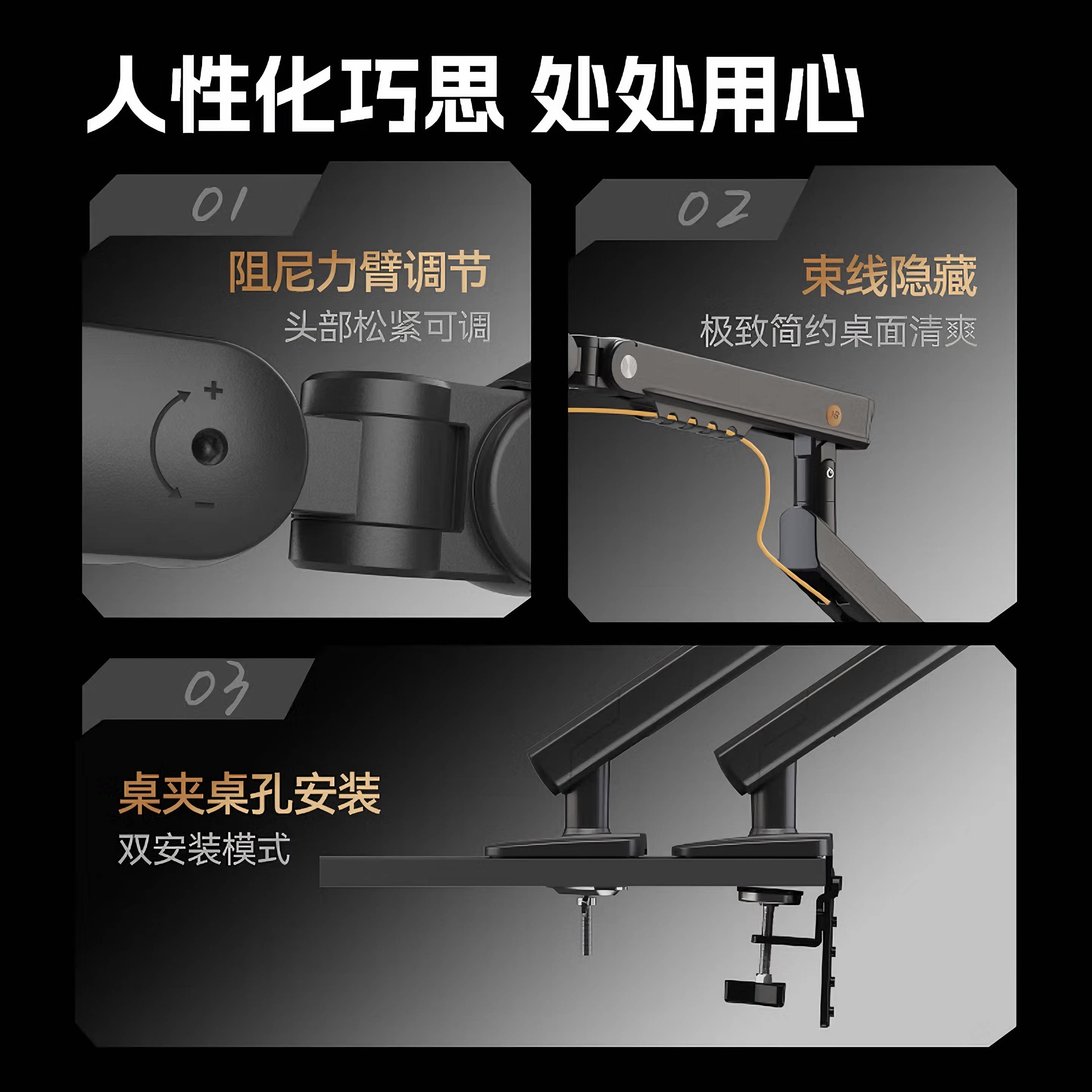 人性化巧思 处处用心

01

阻尼力臂调节

头部松紧可调

+

−

02

束线隐藏

极致简约桌面清爽

03

桌夹桌孔安装

双安装模式