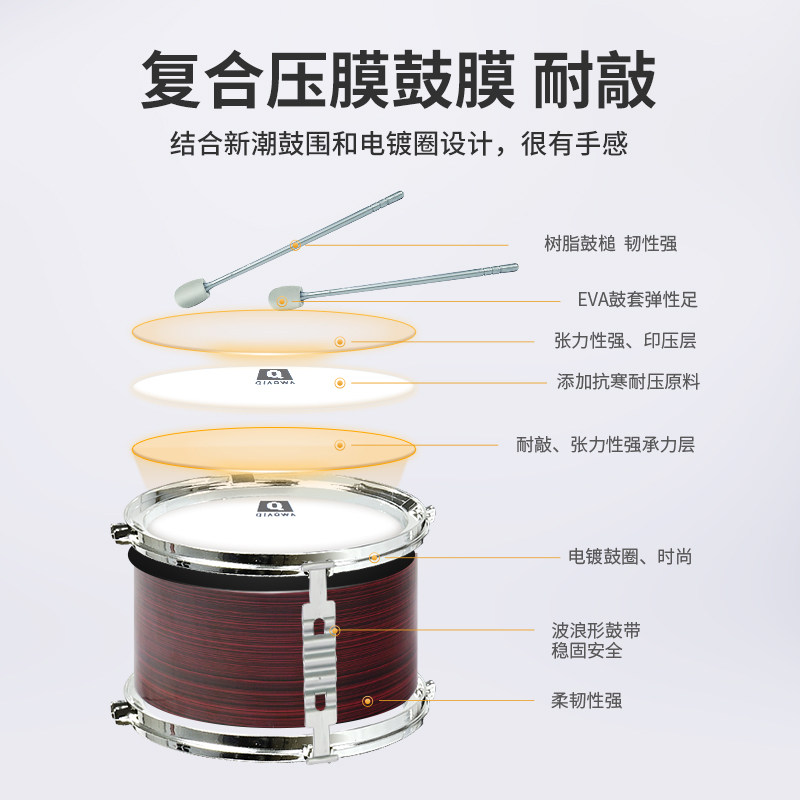 复合压膜鼓膜 耐敲

结合新潮鼓围和电镀圈设计，很有手感

树脂鼓槌 韧性强

EVA鼓套弹性足

张力性强、印压层

Q
QIAOWA

添加抗寒耐压原料

耐敲、张力性强承力层

Q
QIAOWA

电镀鼓圈、时尚

波浪形鼓带
稳固安全

柔韧性强