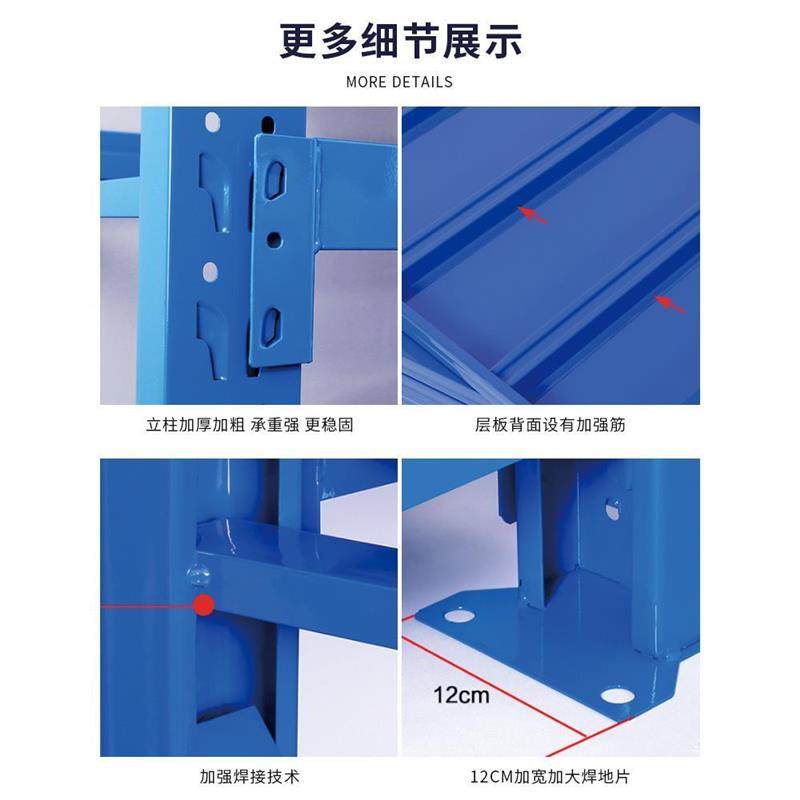 更多细节展示

MORE DETAILS

立柱加厚加粗 承重强 更稳固

层板背面设有加强筋

加强焊接技术

12cm

12CM加宽加大焊地片