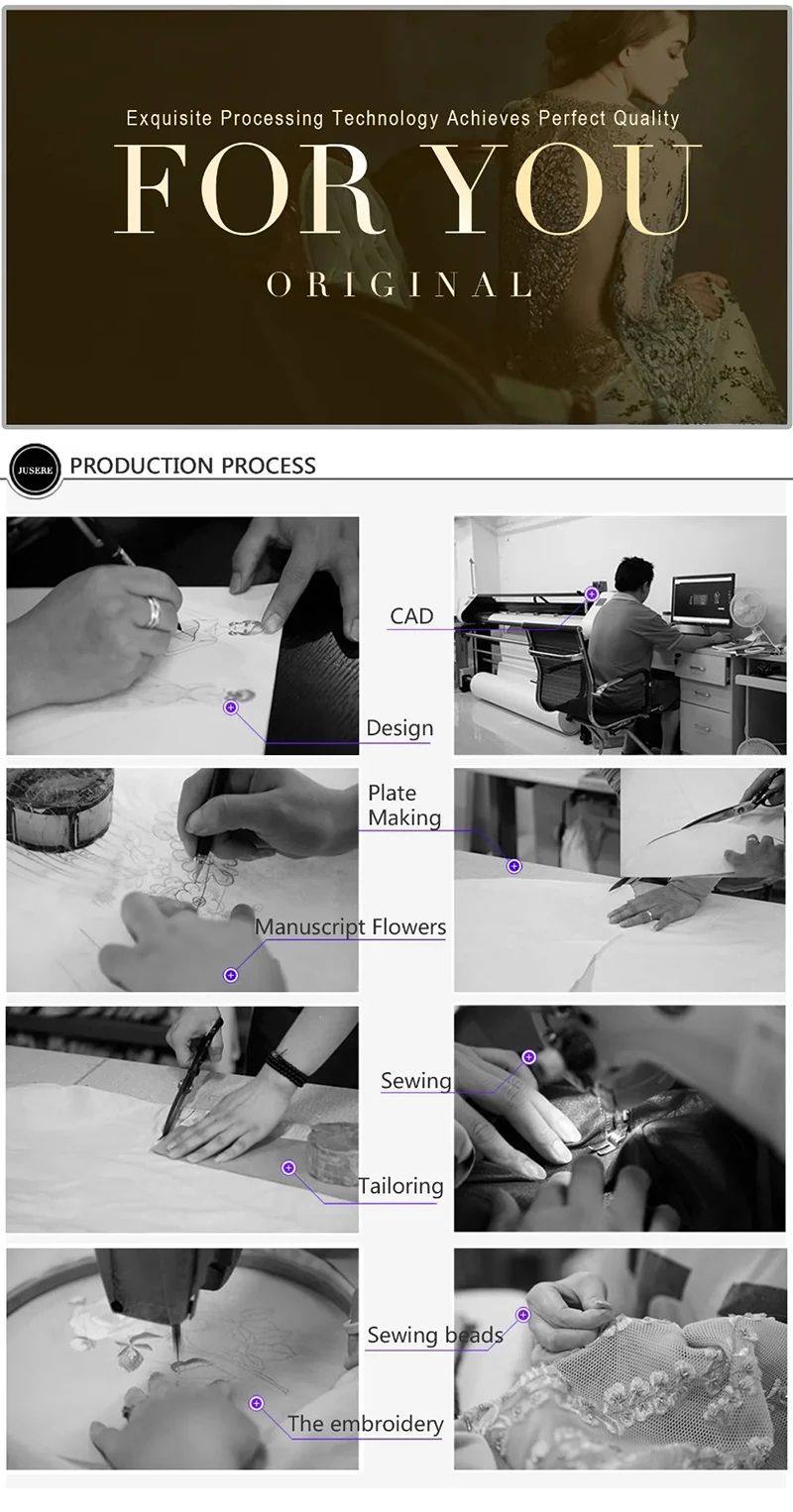 Exquisite Processing Technology Achieves Perfect Quality

FOR YOU

ORIGINAL

JUSERE

PRODUCTION PROCESS

CAD

Design

Plate Making

Manuscript Flowers

Sewing

Tailoring

Sewing beads

The embroidery