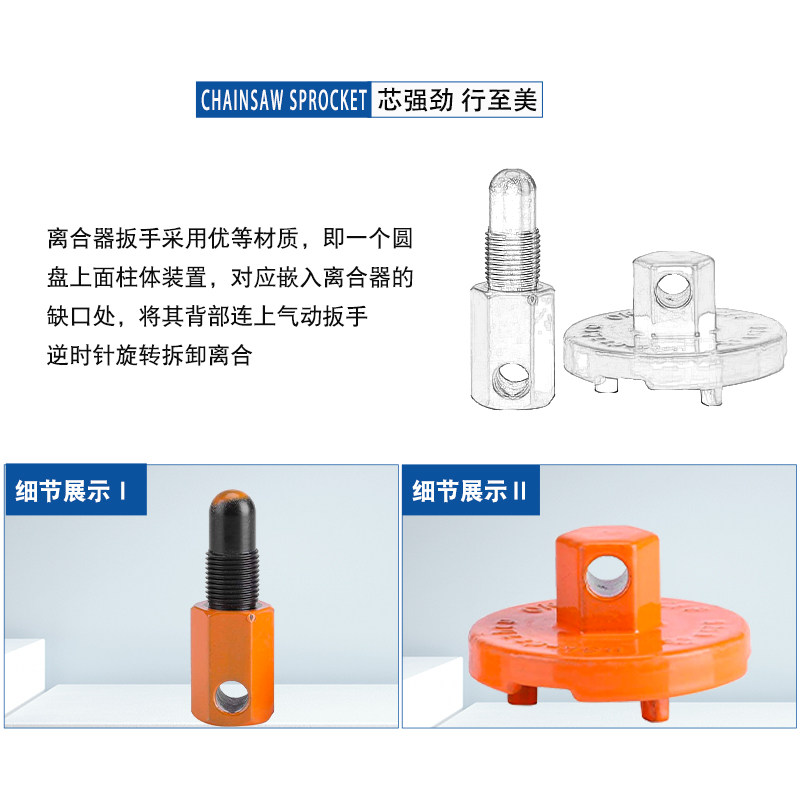 CHAINSAW SPROCKET 芯强劲 行至美

离合器扳手采用优等材质，即一个圆盘上面柱体装置，对应嵌入离合器的缺口处，将其背部连上气动扳手逆时针旋转拆卸离合

细节展示 I

细节展示 II