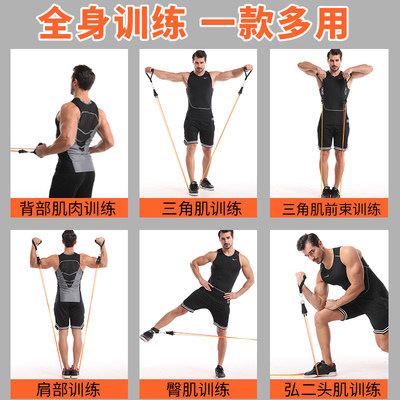 全身训练 一款多用

背部肌肉训练

三角肌训练

三角肌前束训练

肩部训练

臀肌训练

弘二头肌训练