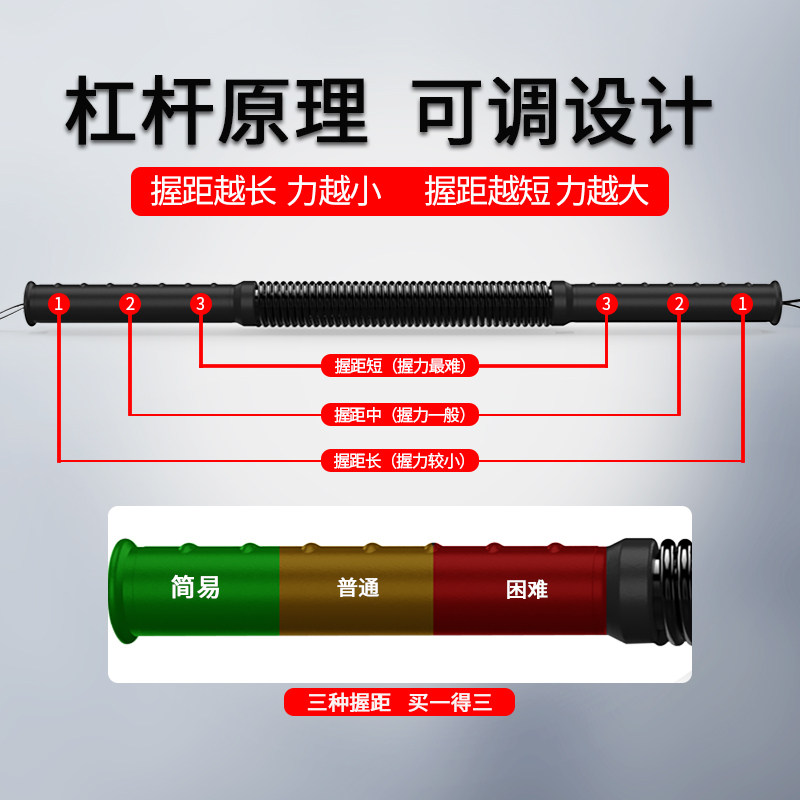 杠杆原理 可调设计

握距越长 力越小 握距越短 力越大

1 2 3 3 2 1

握距短（握力最难）

握距中（握力一般）

握距长（握力较小）

简易 普通 困难

三种握距 买一得三