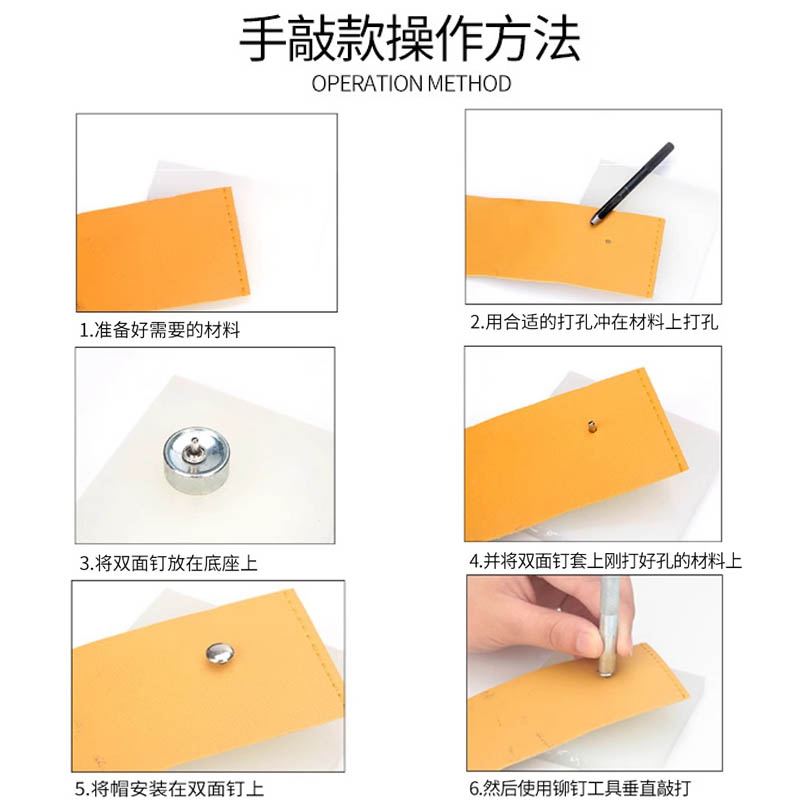 手敲款操作方法

OPERATION METHOD

1.准备好需要的材料

2.用合适的打孔冲在材料上打孔

3.将双面钉放在底座上

4.并将双面钉套上刚打好孔的材料上

5.将帽安装在双面钉上

6.然后使用铆钉工具垂直敲打