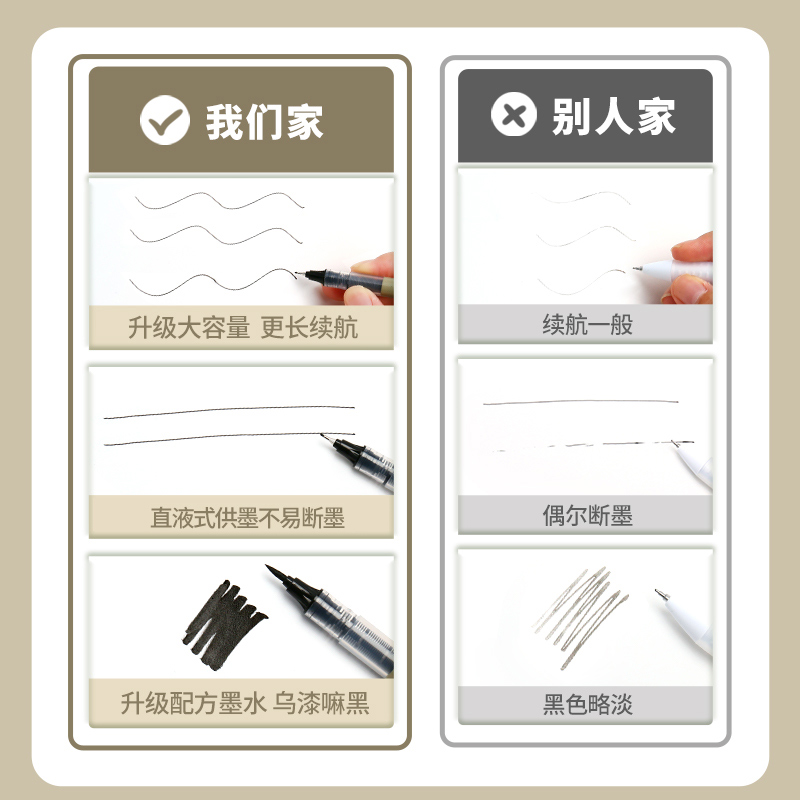 我们家

升级大容量 更长续航

直液式供墨不易断墨

升级配方墨水 乌漆嘛黑

别人家

续航一般

偶尔断墨

黑色略淡