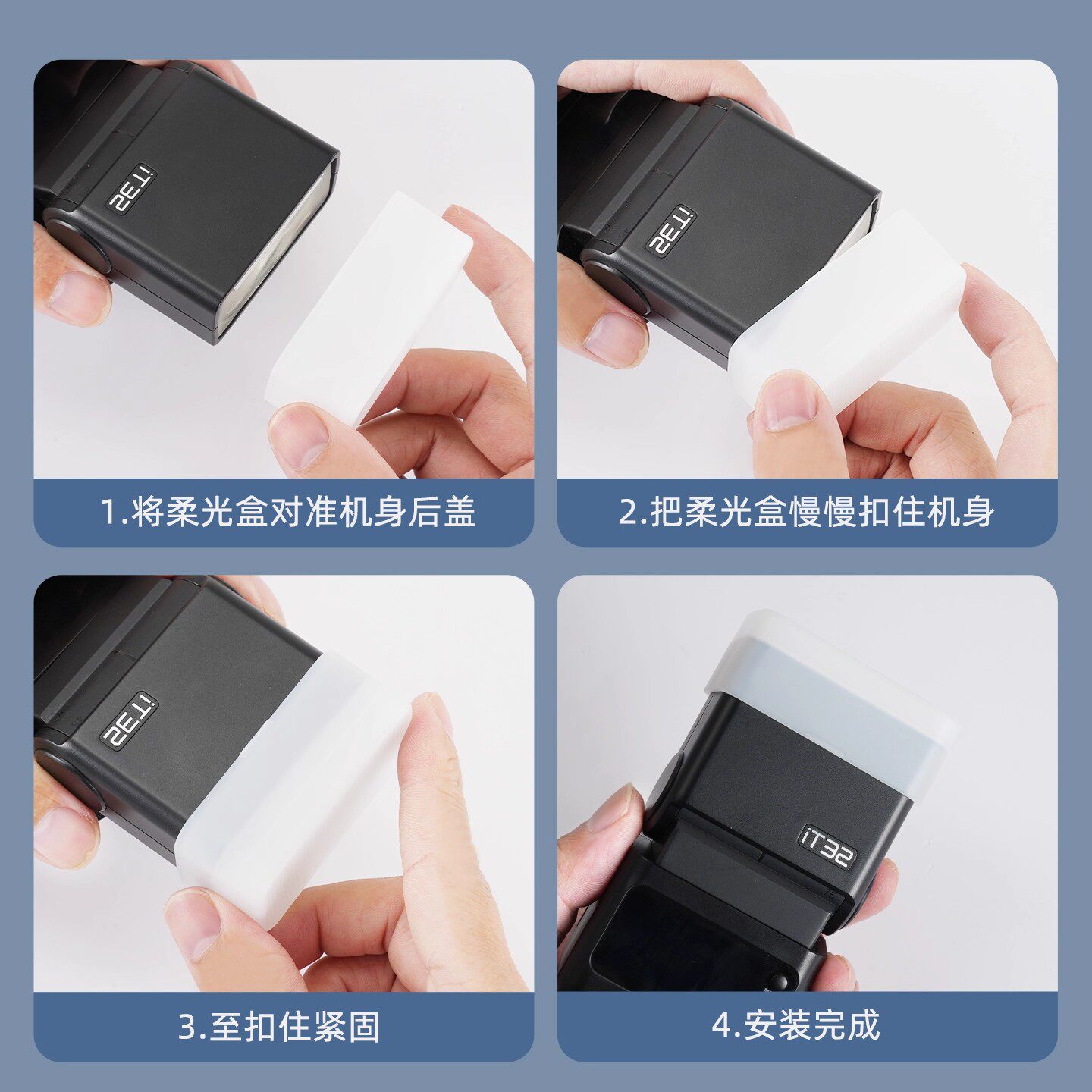 iT32

1.将柔光盒对准机身后盖

iT32

2.把柔光盒慢慢扣住机身

iT32

3.至扣住紧固

iT32

4.安装完成