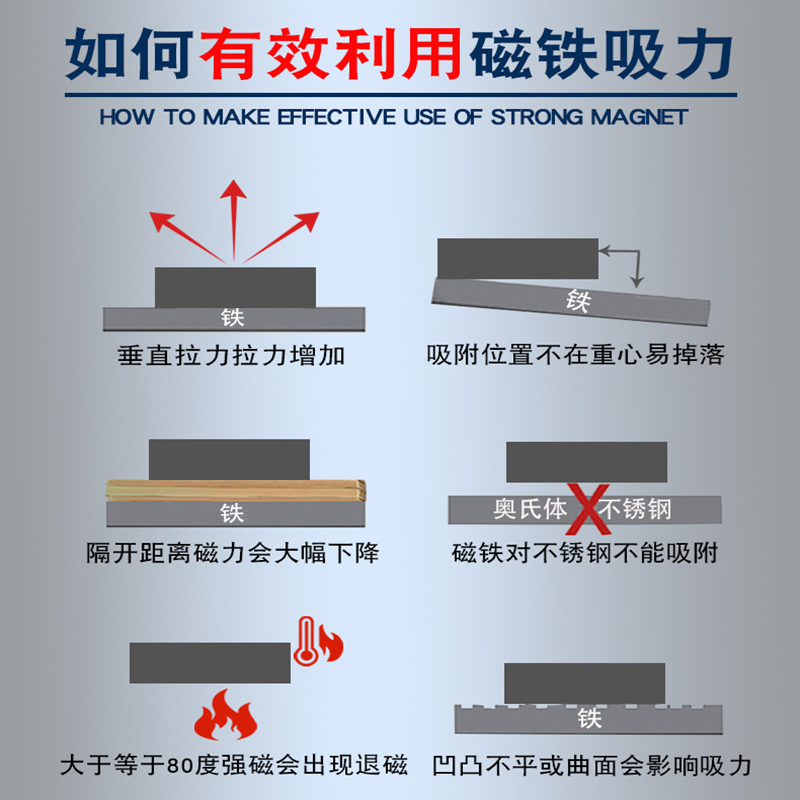 如何有效利用磁铁吸力

HOW TO MAKE EFFECTIVE USE OF STRONG MAGNET

铁

垂直拉力拉力增加

铁

吸附位置不在重心易掉落

铁

隔开距离磁力会大幅下降

奥氏体 不锈钢

磁铁对不锈钢不能吸附

大于等于80度强磁会出现退磁

铁

凹凸不平或曲面会影响吸力