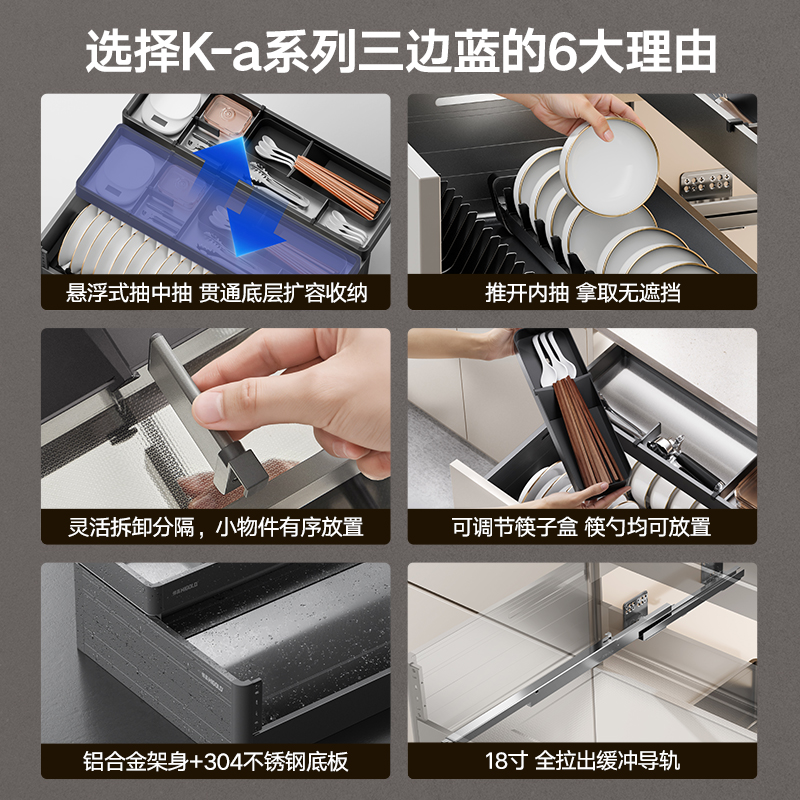 选择K-a系列三边蓝的6大理由

悬浮式抽中抽 贯通底层扩容收纳

推开内抽 拿取无遮挡

灵活拆卸分隔，小物件有序放置

可调节筷子盒 筷勺均可放置

铝合金架身+304不锈钢底板

18寸 全拉出缓冲导轨