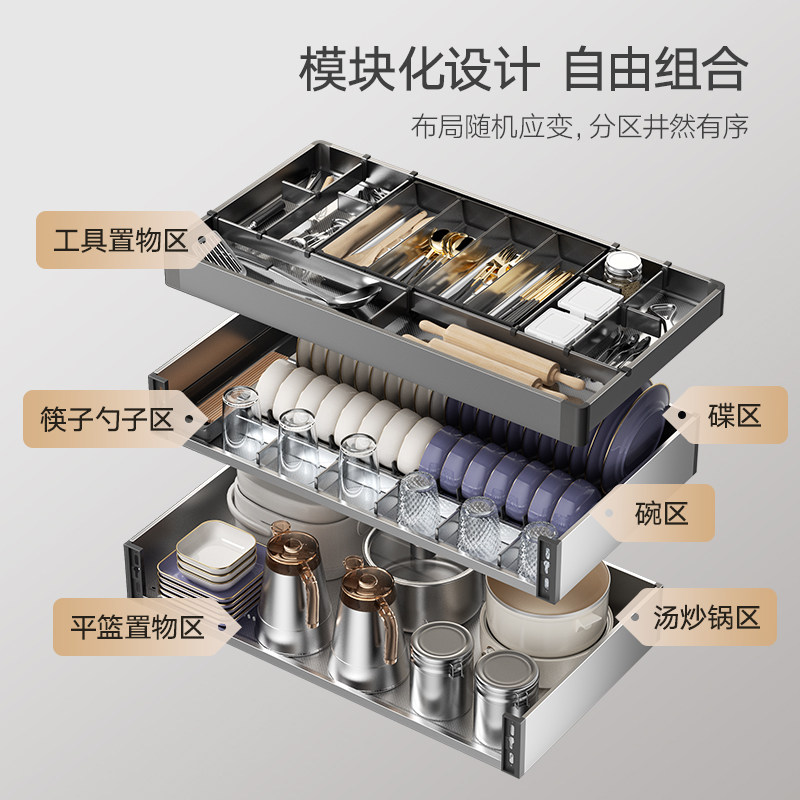 模块化设计 自由组合

布局随机应变, 分区井然有序

工具置物区

筷子勺子区

碟区

碗区

平篮置物区

汤炒锅区