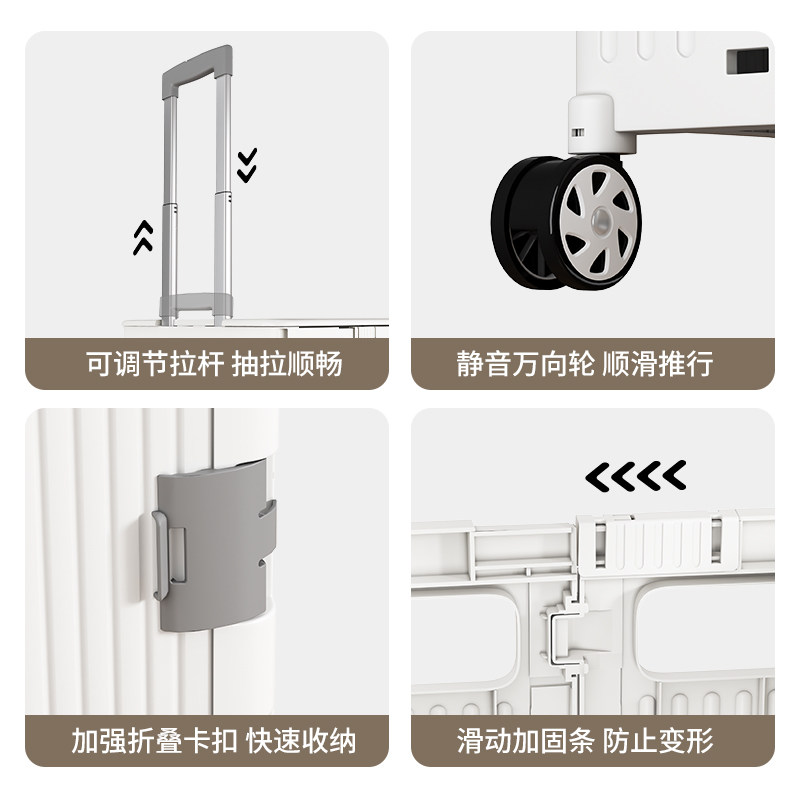 可调节拉杆 抽拉顺畅

静音万向轮 顺滑推行

加强折叠卡扣 快速收纳

滑动加固条 防止变形