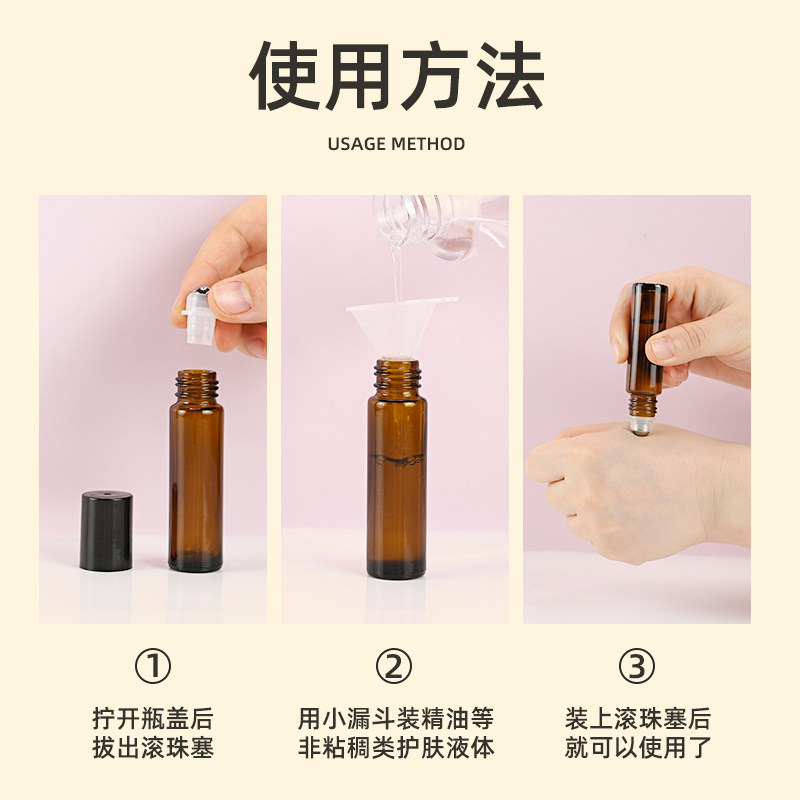 使用方法

USAGE METHOD

①

拧开瓶盖后
拔出滚珠塞

②

用小漏斗装精油等
非粘稠类护肤液体

③

装上滚珠塞后
就可以使用了