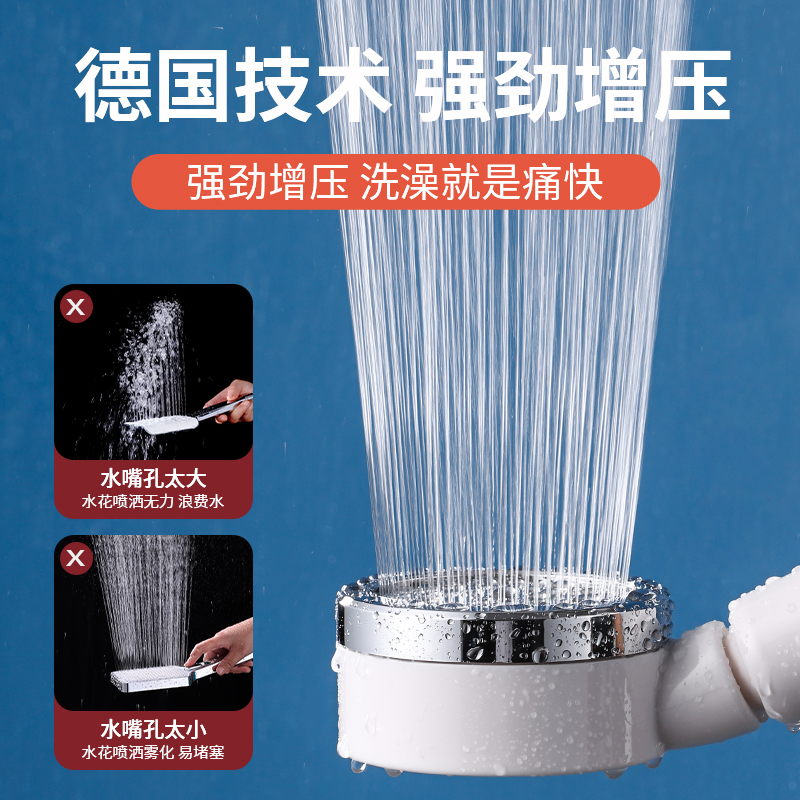 德国技术 强劲增压

强劲增压 洗澡就是痛快

X

水嘴孔太大
水花喷洒无力 浪费水

X

水嘴孔太小
水花喷洒雾化 易堵塞