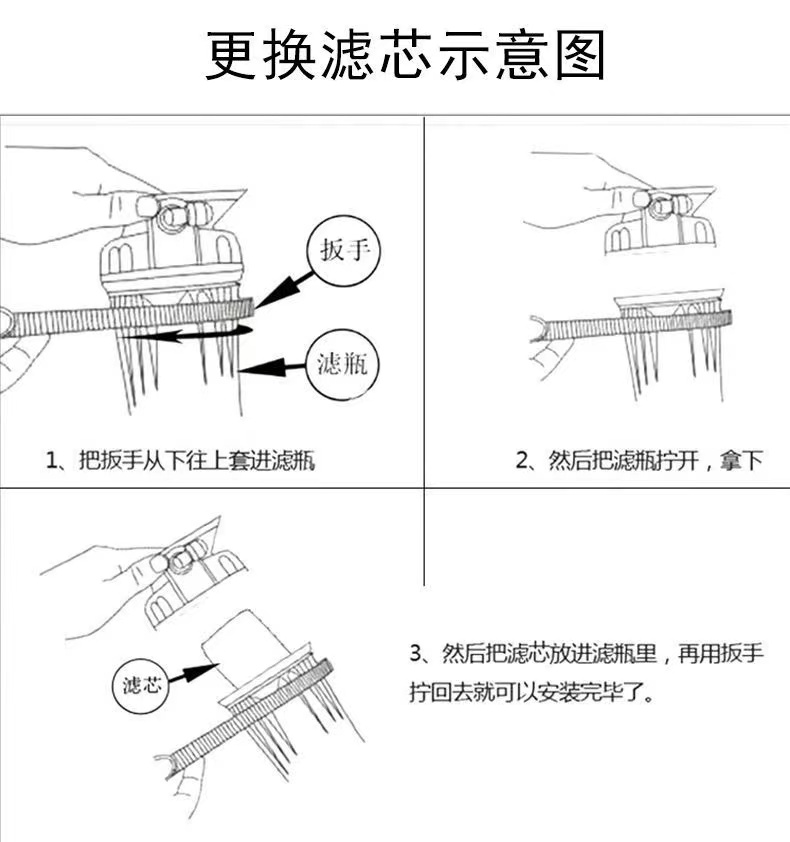 更换滤芯示意图

扳手

滤瓶

1、把扳手从下往上套进滤瓶

2、然后把滤瓶拧开，拿下

滤芯

3、然后把滤芯放进滤瓶里，再用扳手拧回去就可以安装完毕了。