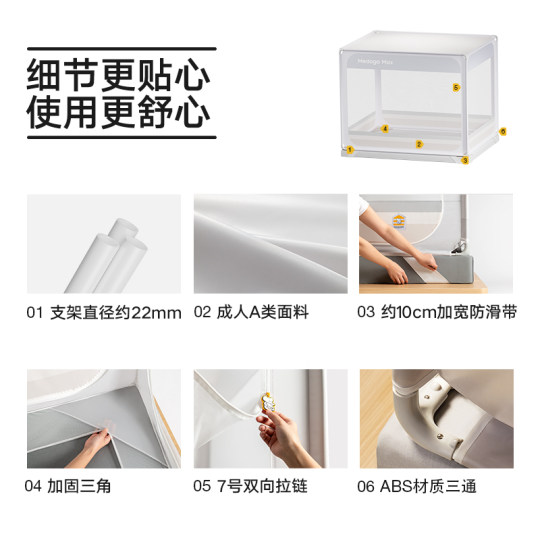 细节更贴心
使用更舒心

Hedogo Max

5
4
6
2
1
3

01 支架直径约22mm

02 成人A类面料

03 约10cm加宽防滑带

04 加固三角

05 7号双向拉链

06 ABS材质三通