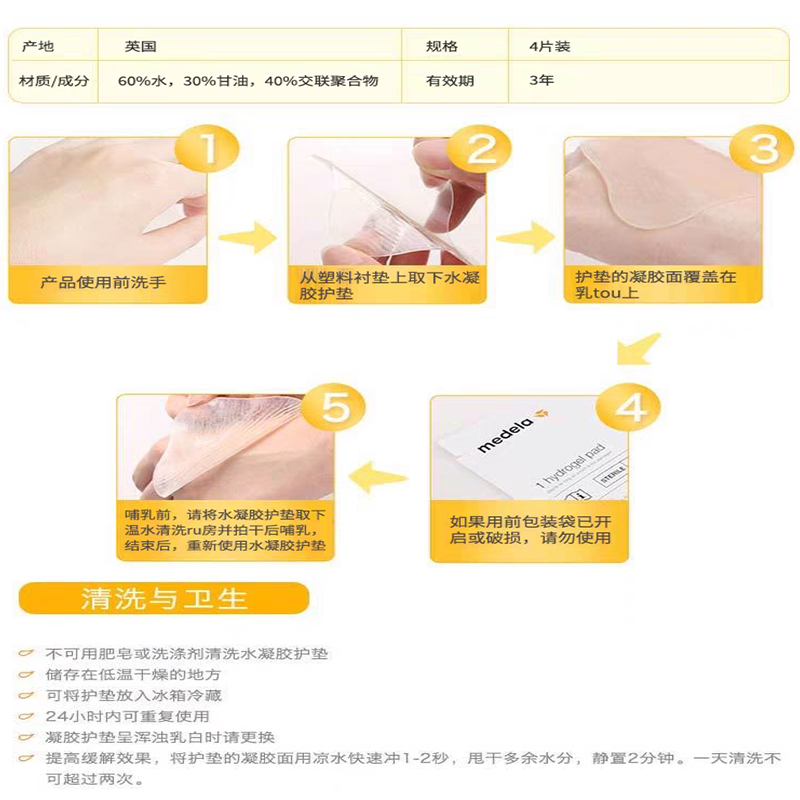 | 产地 | 英国 | 规格 | 4片装 |
|---|---|---|---|
| 材质/成分 | 60%水，30%甘油，40%交联聚合物 | 有效期 | 3年 |

1
产品使用前洗手

2
从塑料衬垫上取下水凝胶护垫

3
护垫的凝胶面覆盖在乳tou上

4
medela
1 hydrogel pad
STERILE
如果用前包装袋已开启或破损，请勿使用

5
哺乳前，请将水凝胶护垫取下温水清洗ru房并拍干后哺乳，结束后，重新使用水凝胶护垫

清洗与卫生

不可用肥皂或洗涤剂清洗水凝胶护垫
储存在低温干燥的地方
可将护垫放入冰箱冷藏
24小时内可重复使用
凝胶护垫呈浑浊乳白时请更换
提高缓解效果，将护垫的凝胶面用凉水快速冲1-2秒，甩干多余水分，静置2分钟。一天清洗不可超过两次。