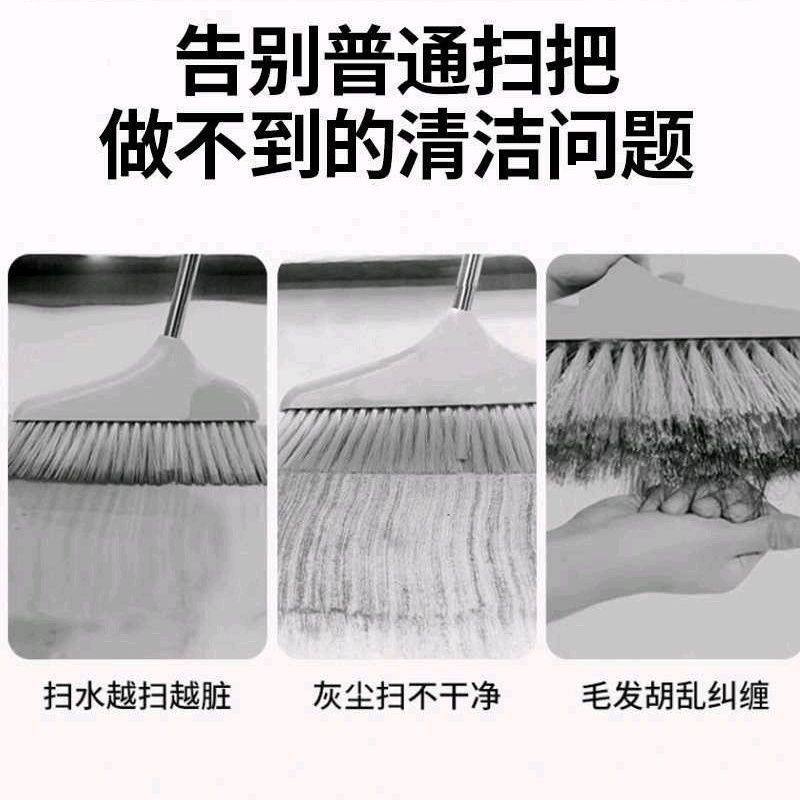 告别普通扫把
做不到的清洁问题

扫水越扫越脏

灰尘扫不干净

毛发胡乱纠缠