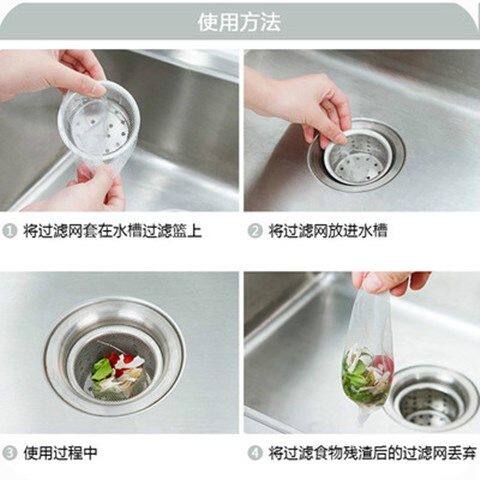 使用方法

1 将过滤网套在水槽过滤篮上

2 将过滤网放进水槽

3 使用过程中

4 将过滤食物残渣后的过滤网丢弃