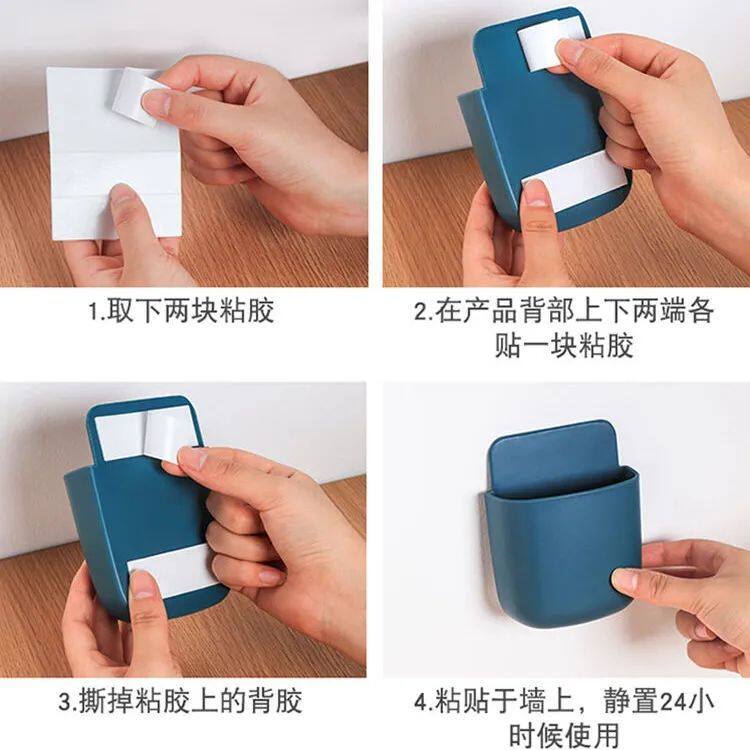 1.取下两块粘胶

2.在产品背部上下两端各贴一块粘胶

3.撕掉粘胶上的背胶

4.粘贴于墙上，静置24小时候使用