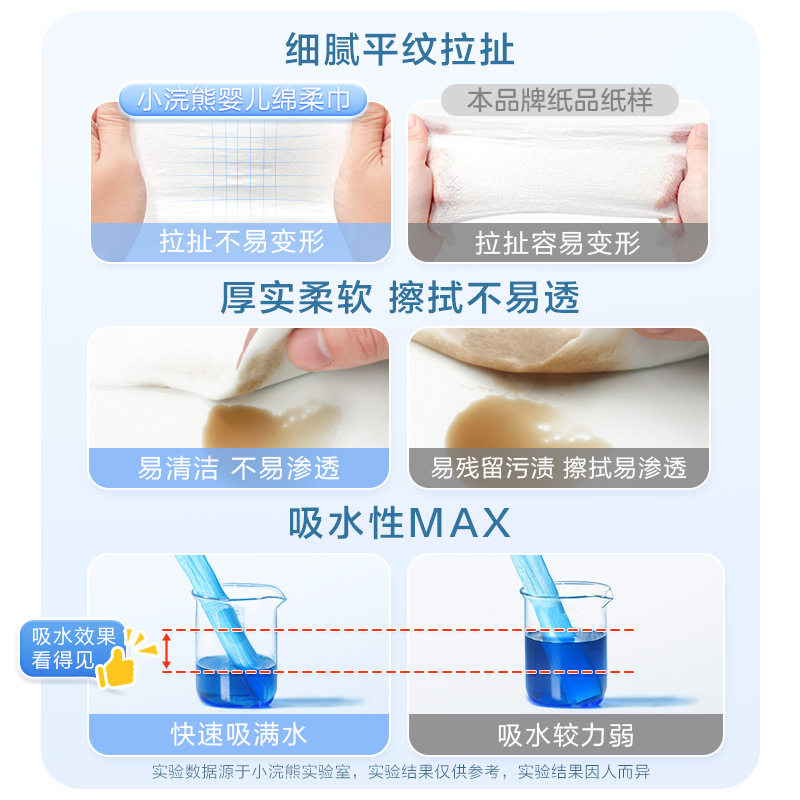 细腻平纹拉扯

小浣熊婴儿绵柔巾

本品牌纸品纸样

拉扯不易变形

拉扯容易变形

厚实柔软 擦拭不易透

易清洁 不易渗透

易残留污渍 擦拭易渗透

吸水性MAX

吸水效果看得见

快速吸满水

吸水较力弱

实验数据源于小浣熊实验室，实验结果仅供参考，实验结果因人而异