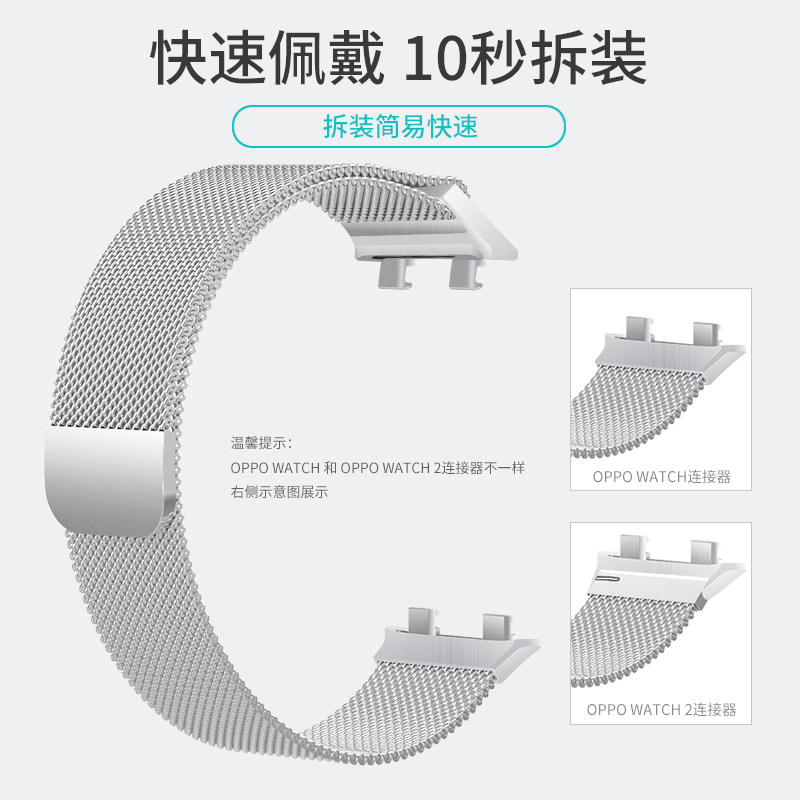 快速佩戴 10秒拆装

拆装简易快速

温馨提示：
OPPO WATCH 和 OPPO WATCH 2连接器不一样
右侧示意图展示

OPPO WATCH连接器

OPPO WATCH 2连接器