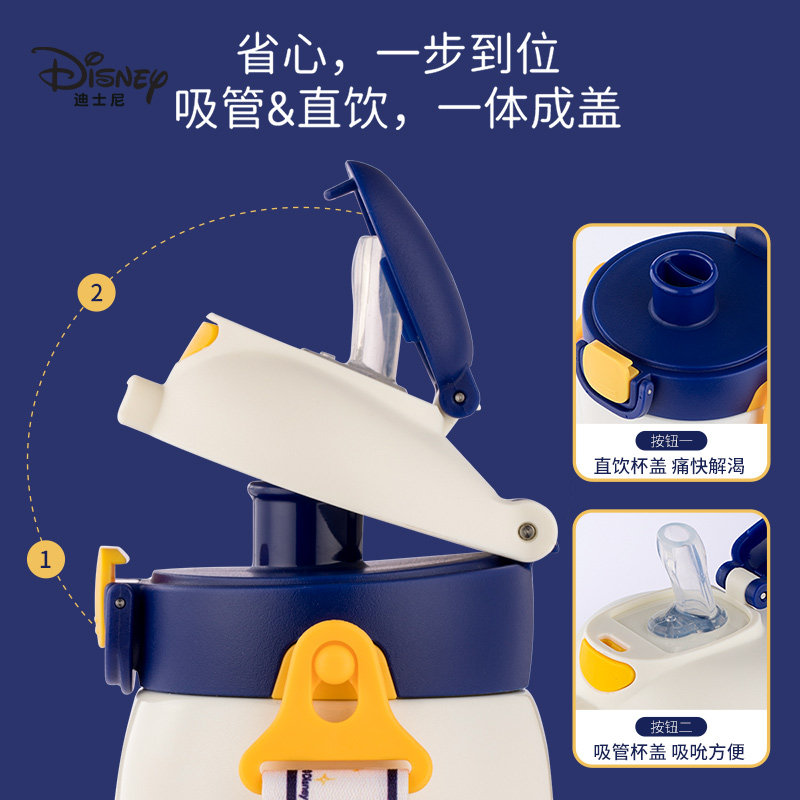 Disney
迪士尼

省心，一步到位
吸管&直饮，一体成盖

2

1

按钮一
直饮杯盖 痛快解渴

按钮二
吸管杯盖 吸吮方便