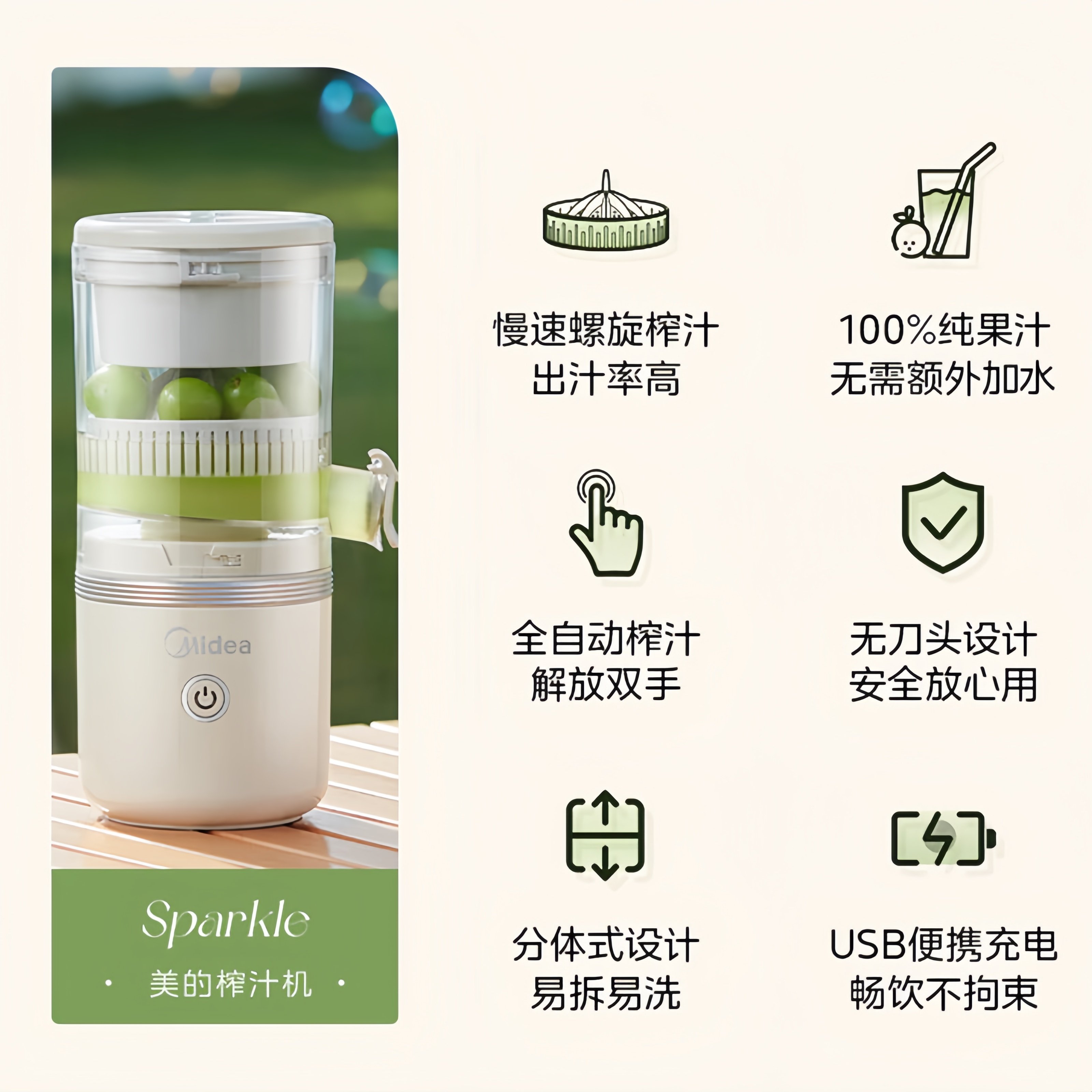 Midea

Sparkle

· 美的榨汁机 ·

慢速螺旋榨汁
出汁率高

100%纯果汁
无需额外加水

全自动榨汁
解放双手

无刀头设计
安全放心用

分体式设计
易拆易洗

USB便携充电
畅饮不拘束