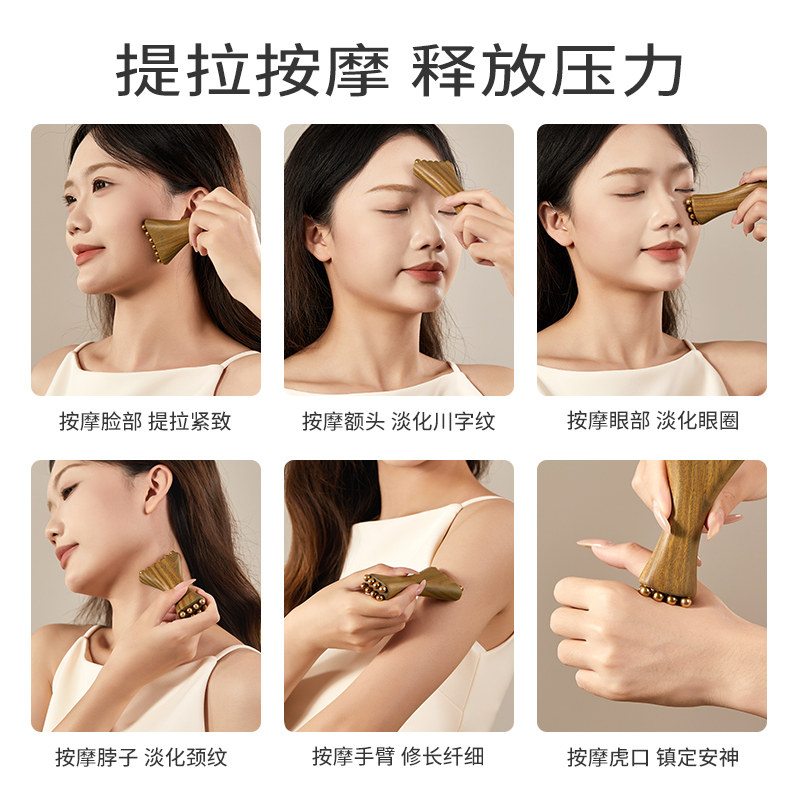 提拉按摩 释放压力

按摩脸部 提拉紧致

按摩额头 淡化川字纹

按摩眼部 淡化眼圈

按摩脖子 淡化颈纹

按摩手臂 修长纤细

按摩虎口 镇定安神