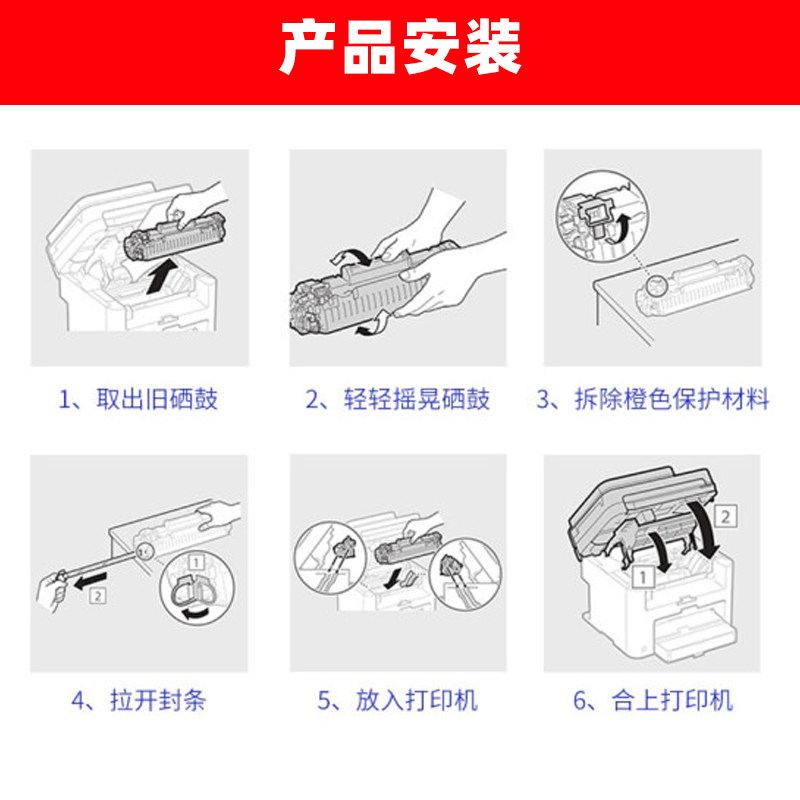 产品安装

1、取出旧硒鼓

2、轻轻摇晃硒鼓

3、拆除橙色保护材料

1

2

4、拉开封条

5、放入打印机

2

1

6、合上打印机