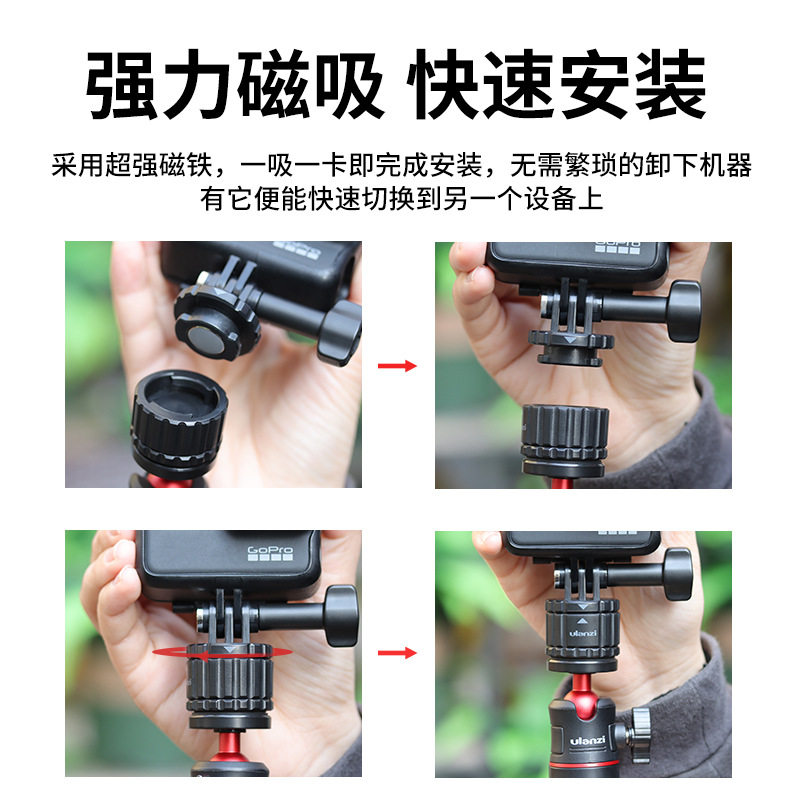 强力磁吸 快速安装

采用超强磁铁，一吸一卡即完成安装，无需繁琐的卸下机器
有它便能快速切换到另一个设备上

GoPro

GoPro

GoPro

ulanzi

ulanzi