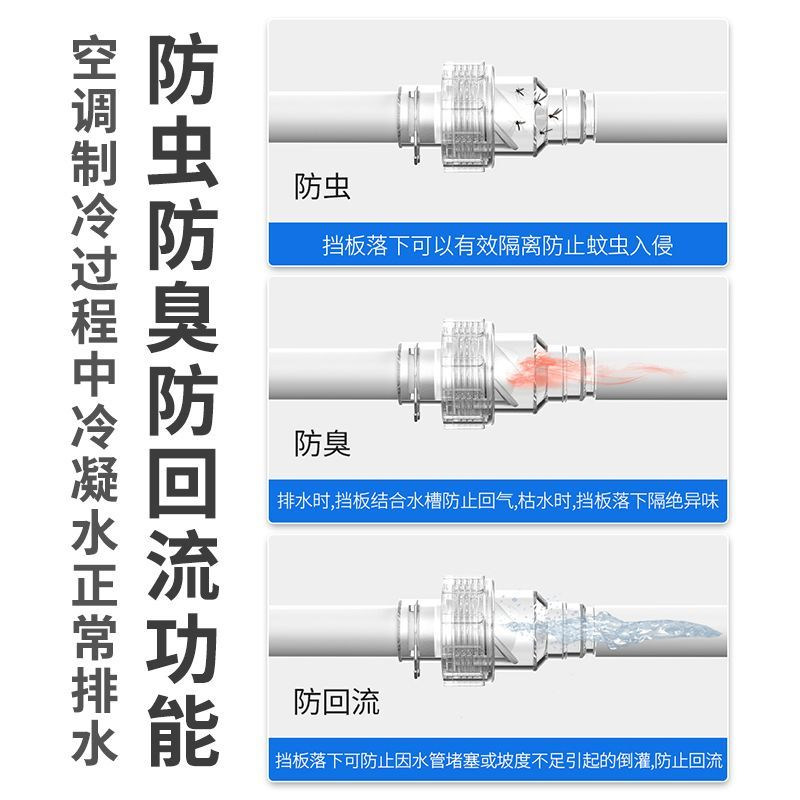 防虫防臭防回流功能

空调制冷过程中冷凝水正常排水

防虫

挡板落下可以有效隔离防止蚊虫入侵

防臭

排水时,挡板结合水槽防止回气,枯水时,挡板落下隔绝异味

防回流

挡板落下可防止因水管堵塞或坡度不足引起的倒灌,防止回流