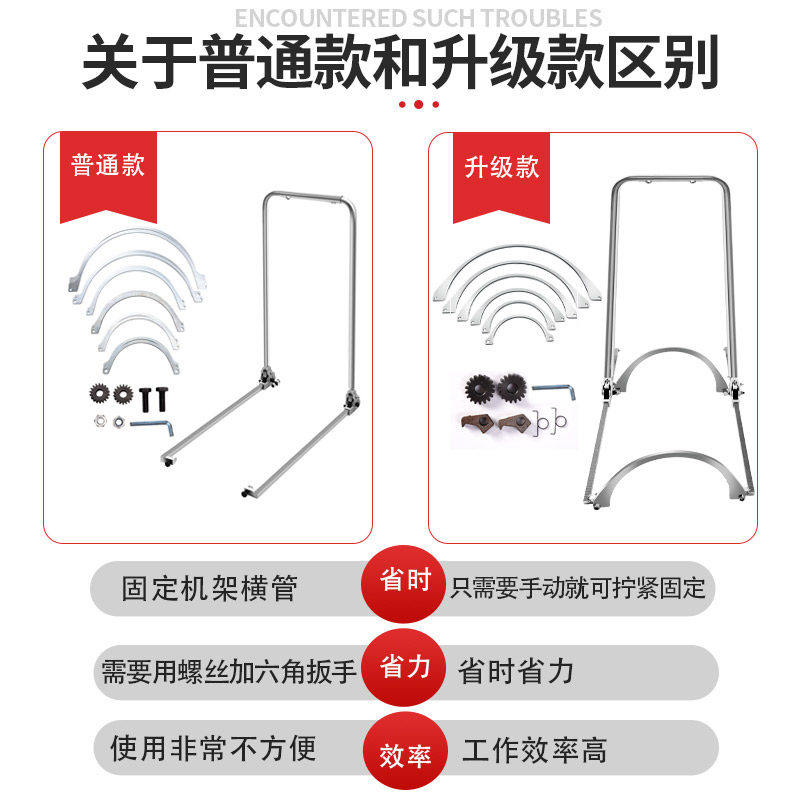 ENCOUNTERED SUCH TROUBLES
关于普通款和升级款区别

普通款

升级款

固定机架横管
省时
只需要手动就可拧紧固定

需要用螺丝加六角扳手
省力
省时省力

使用非常不方便
效率
工作效率高