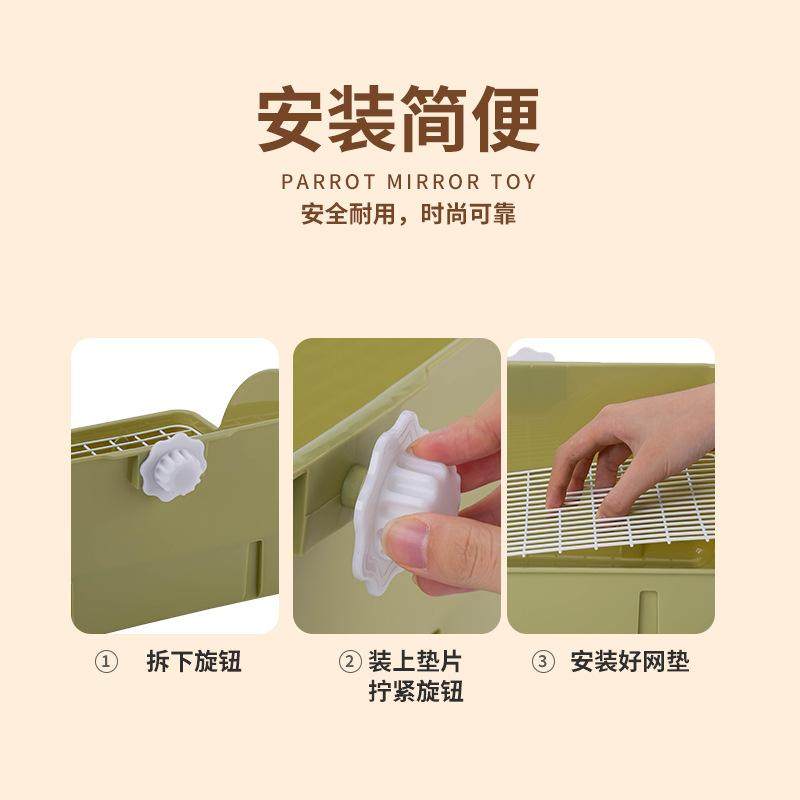 安装简便

PARROT MIRROR TOY

安全耐用，时尚可靠

① 拆下旋钮

② 装上垫片
拧紧旋钮

③ 安装好网垫