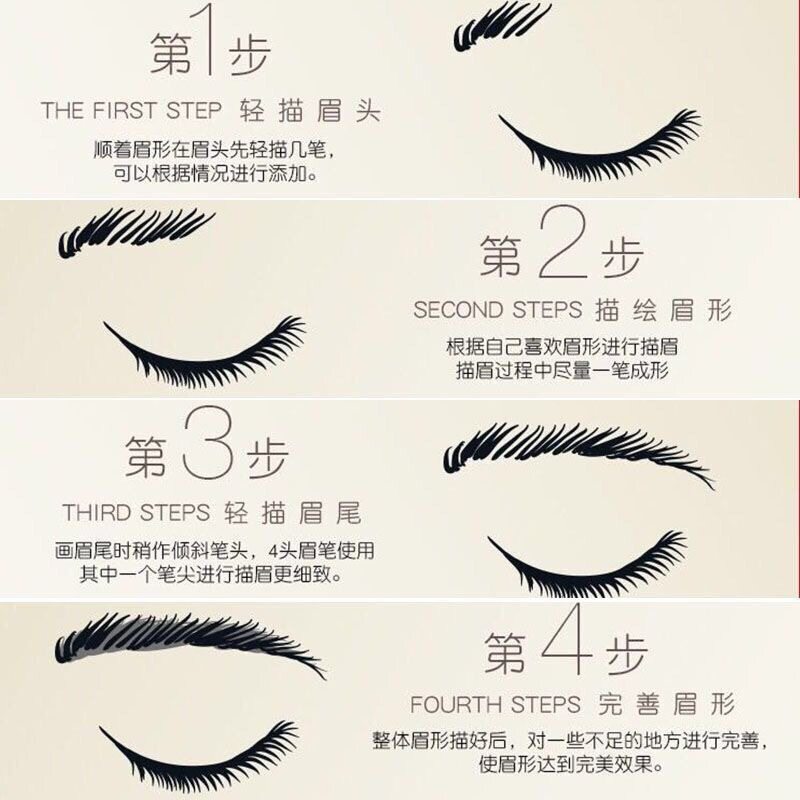 第1步

THE FIRST STEP 轻描眉头

顺着眉形在眉头先轻描几笔，可以根据情况进行添加。

第2步

SECOND STEPS 描绘眉形

根据自己喜欢眉形进行描眉
描眉过程中尽量一笔成形

第3步

THIRD STEPS 轻描眉尾

画眉尾时稍作倾斜笔头，4头眉笔使用其中一个笔尖进行描眉更细致。

第4步

FOURTH STEPS 完善眉形

整体眉形描好后，对一些不足的地方进行完善，使眉形达到完美效果。