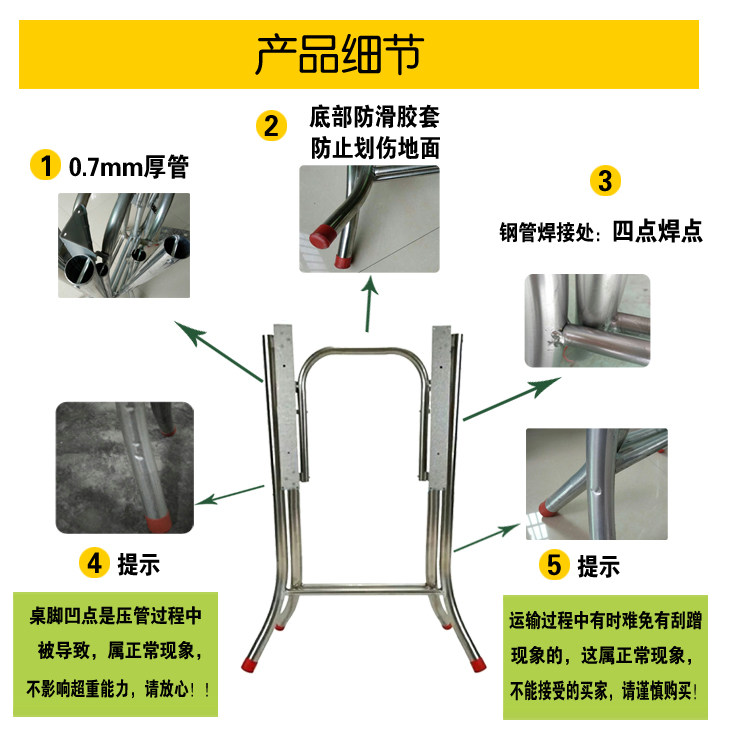 产品细节

1 0.7mm厚管

2 底部防滑胶套
防止划伤地面

3
钢管焊接处：四点焊点

4 提示

桌脚凹点是压管过程中被导致，属正常现象，不影响超重能力，请放心！！

5 提示

运输过程中有时难免有刮蹭现象的，这属正常现象，不能接受的买家，请谨慎购买！