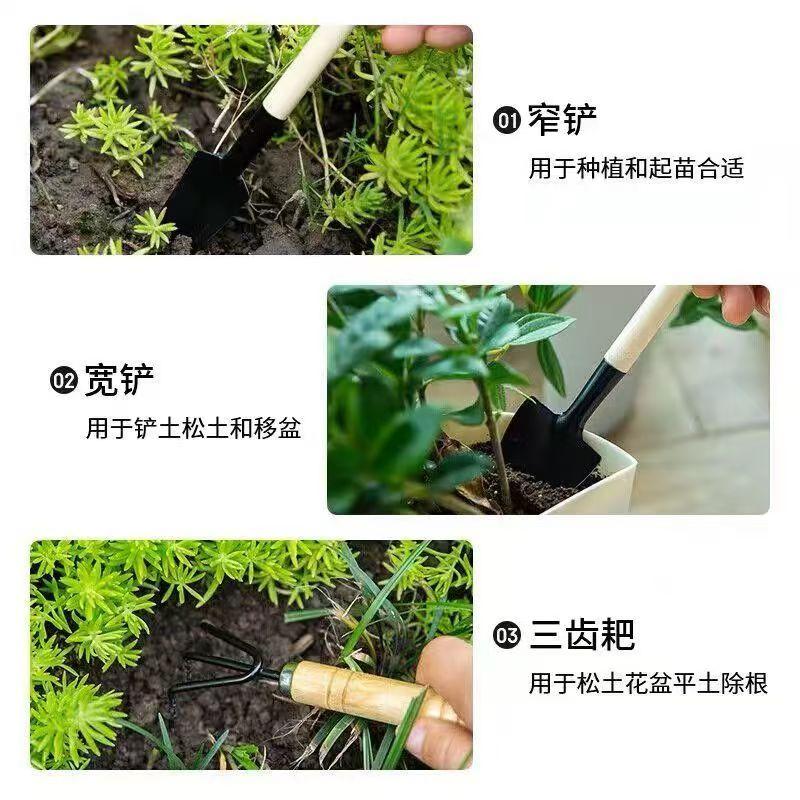 01 窄铲
用于种植和起苗合适

02 宽铲
用于铲土松土和移盆

03 三齿耙
用于松土花盆平土除根