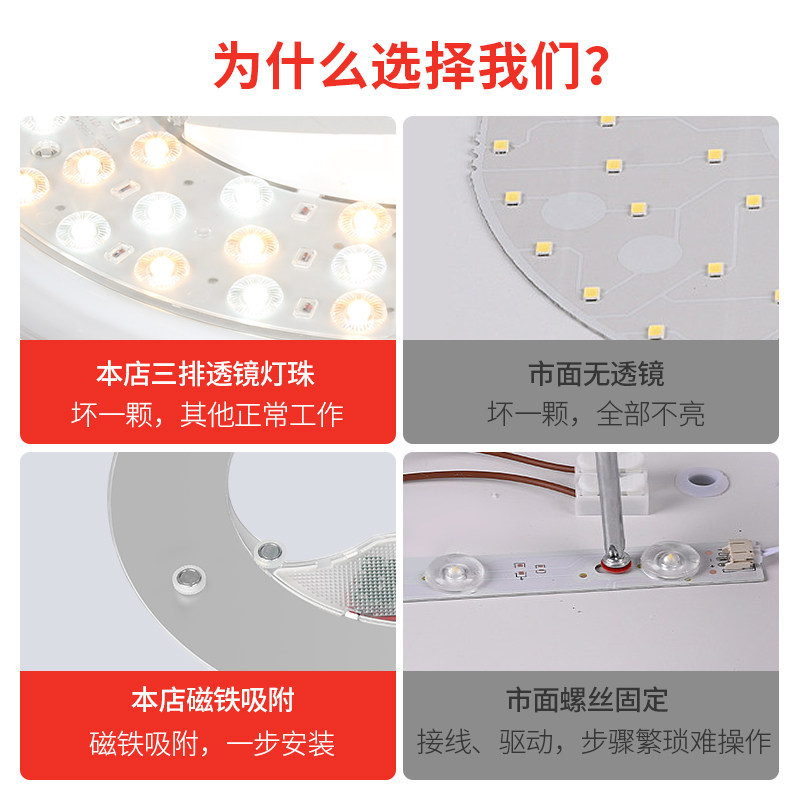 为什么选择我们?

本店三排透镜灯珠
坏一颗，其他正常工作

市面无透镜
坏一颗，全部不亮

本店磁铁吸附
磁铁吸附，一步安装

市面螺丝固定
接线、驱动，步骤繁琐难操作