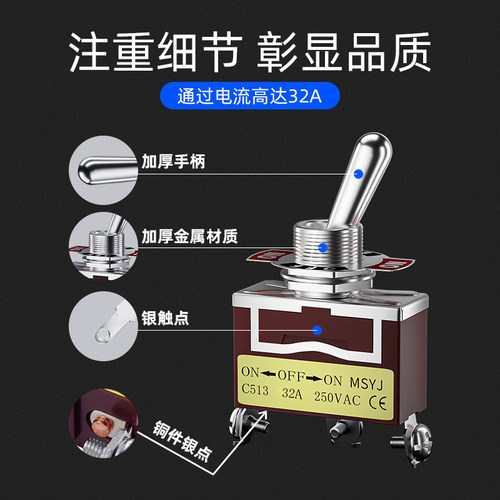 注重细节 彰显品质

通过电流高达32A

加厚手柄

加厚金属材质

银触点

铜件银点

ON←OFF→ON MSYJ
C513 32A 250VAC CE