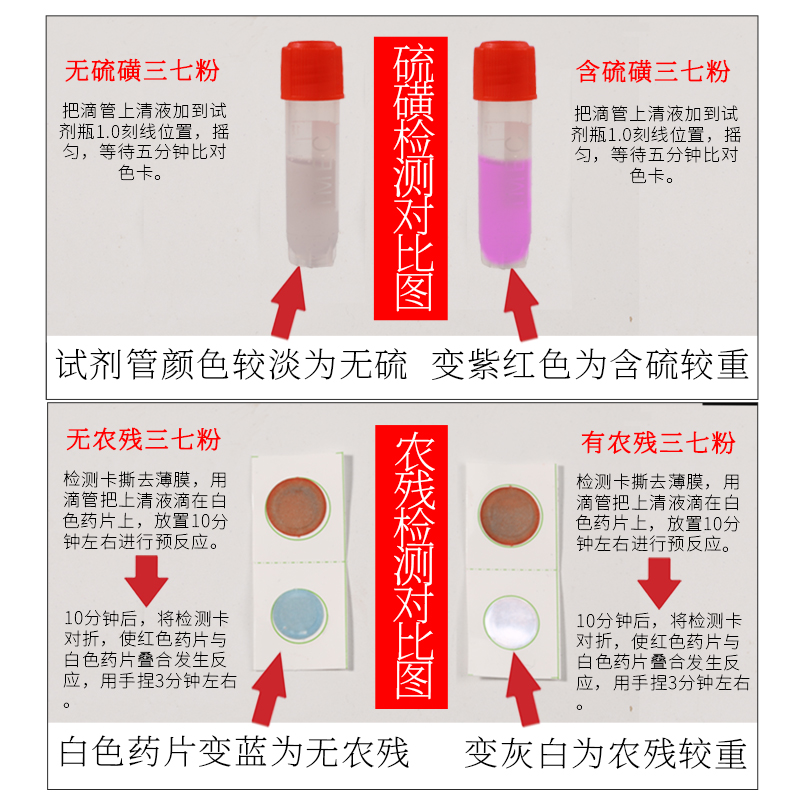 无硫磺三七粉

把滴管上清液加到试剂瓶1.0刻线位置，摇匀，等待五分钟比对色卡。

硫磺检测对比图

含硫磺三七粉

把滴管上清液加到试剂瓶1.0刻线位置，摇匀，等待五分钟比对色卡。

试剂管颜色较淡为无硫　变紫红色为含硫较重

无农残三七粉

检测卡撕去薄膜，用滴管把上清液滴在白色药片上，放置10分钟左右进行预反应。

10分钟后，将检测卡对折，使红色药片与白色药片叠合发生反应，用手捏3分钟左右。

农残检测对比图

有农残三七粉

检测卡撕去薄膜，用滴管把上清液滴在白色药片上，放置10分钟左右进行预反应。

10分钟后，将检测卡对折，使红色药片与白色药片叠合发生反应，用手捏3分钟左右。

白色药片变蓝为无农残　变灰白为农残较重