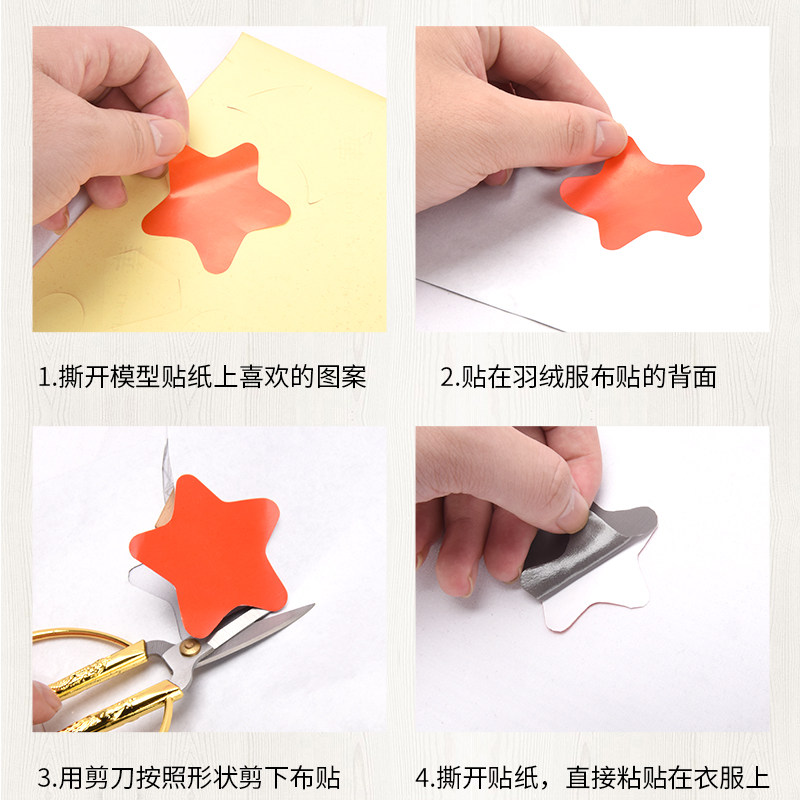 1.撕开模型贴纸上喜欢的图案

2.贴在羽绒服布贴的背面

3.用剪刀按照形状剪下布贴

4.撕开贴纸，直接粘贴在衣服上