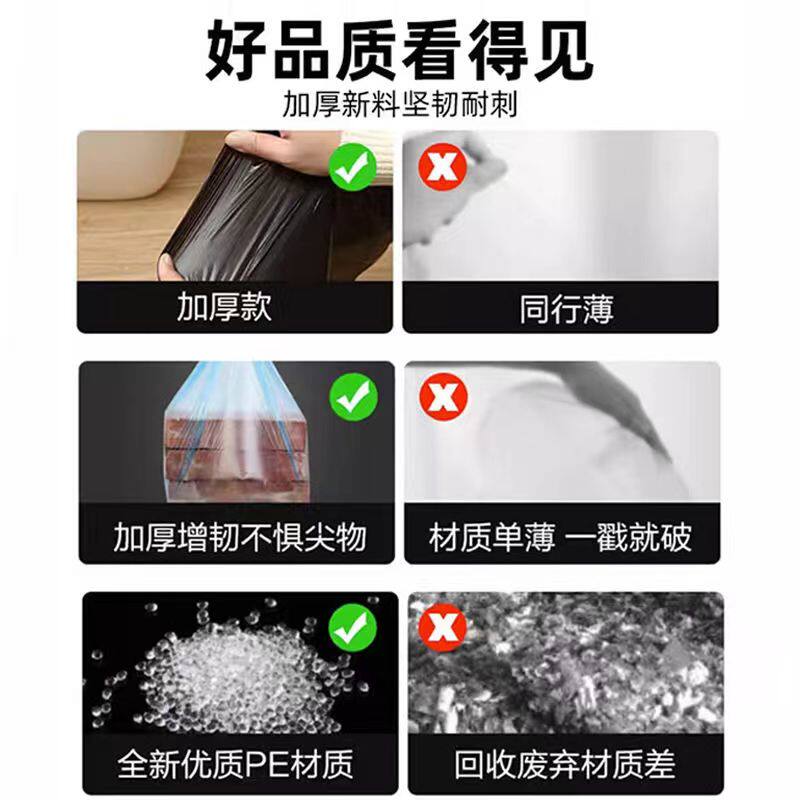 好品质看得见
加厚新料坚韧耐刺

加厚款

同行薄

加厚增韧不惧尖物

材质单薄 一戳就破

全新优质PE材质

回收废弃材质差