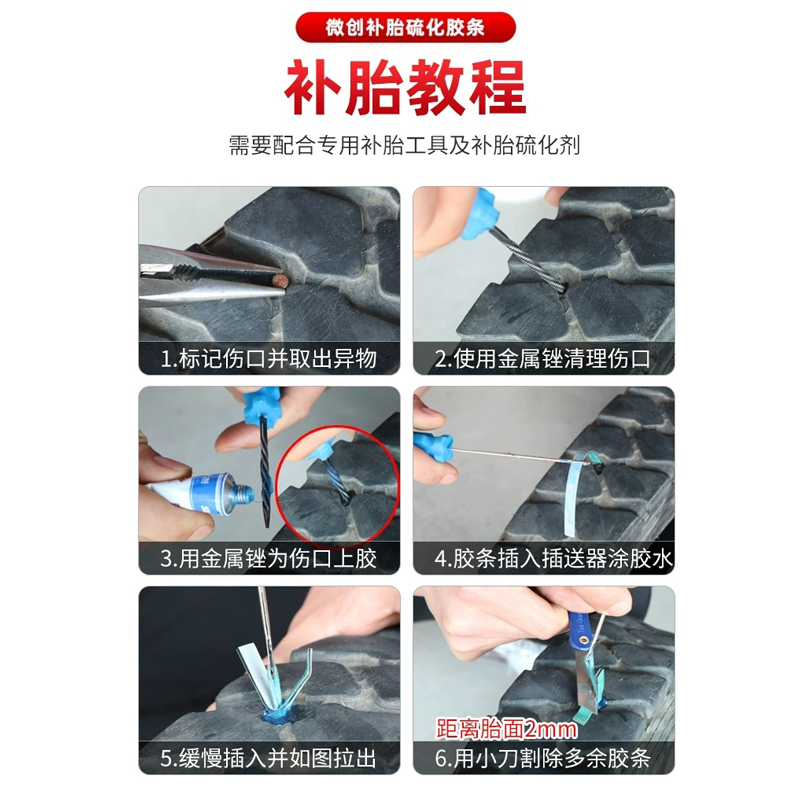 微创补胎硫化胶条

补胎教程

需要配合专用补胎工具及补胎硫化剂

1.标记伤口并取出异物

2.使用金属锉清理伤口

3.用金属锉为伤口上胶

4.胶条插入插送器涂胶水

5.缓慢插入并如图拉出

距离胎面2mm

6.用小刀割除多余胶条