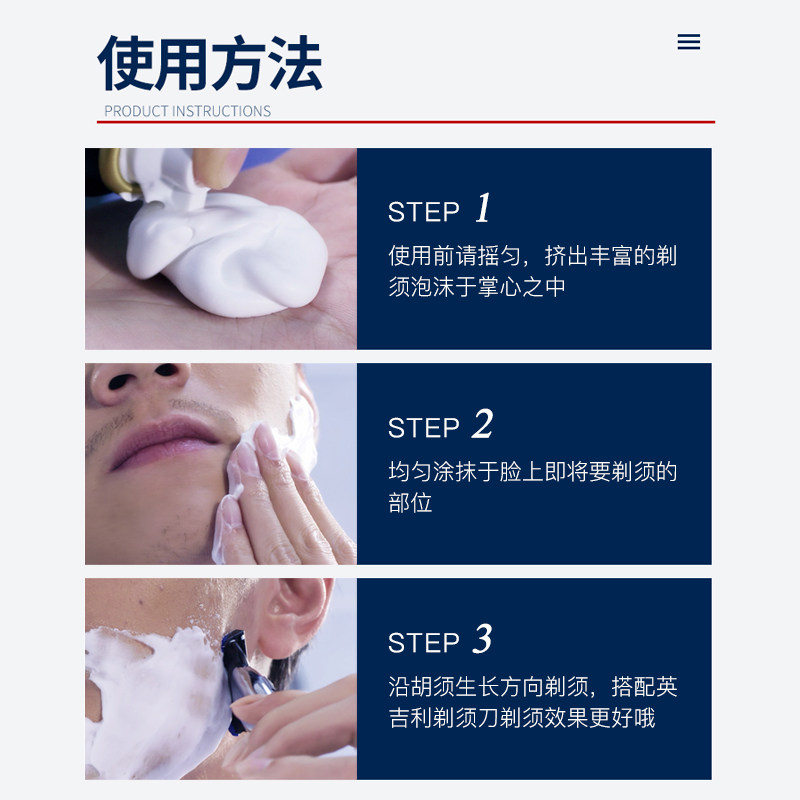 使用方法
PRODUCT INSTRUCTIONS

STEP 1
使用前请摇匀，挤出丰富的剃须泡沫于掌心之中

STEP 2
均匀涂抹于脸上即将要剃须的部位

STEP 3
沿胡须生长方向剃须，搭配英吉利剃须刀剃须效果更好哦