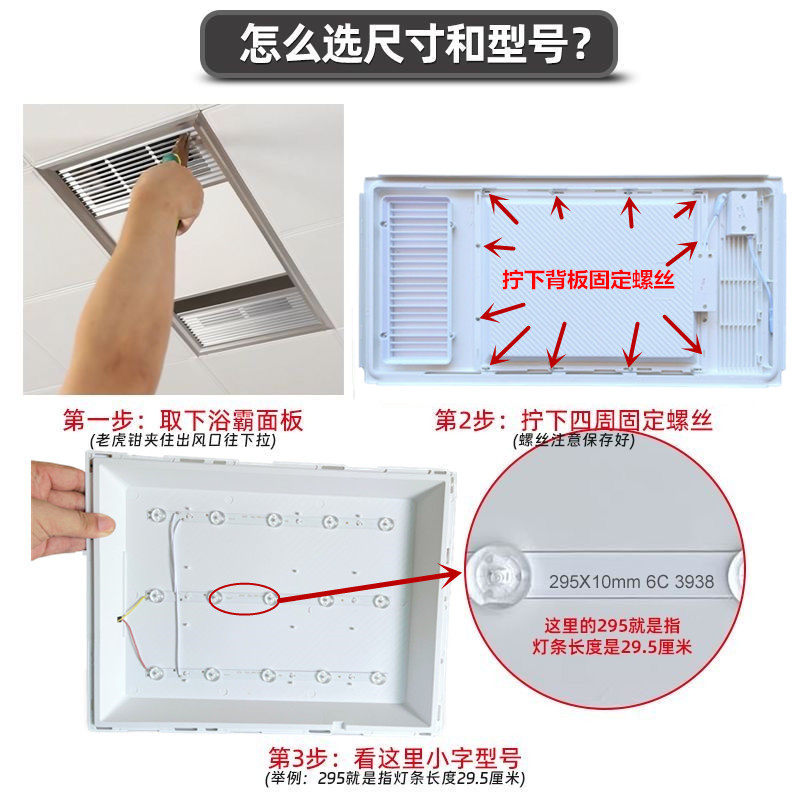 怎么选尺寸和型号？

拧下背板固定螺丝

第一步：取下浴霸面板
(老虎钳夹住出风口往下拉)

第2步：拧下四周固定螺丝
(螺丝注意保存好)

295X10mm 6C 3938

这里的295就是指灯条长度是29.5厘米

第3步：看这里小字型号
(举例：295就是指灯条长度29.5厘米)