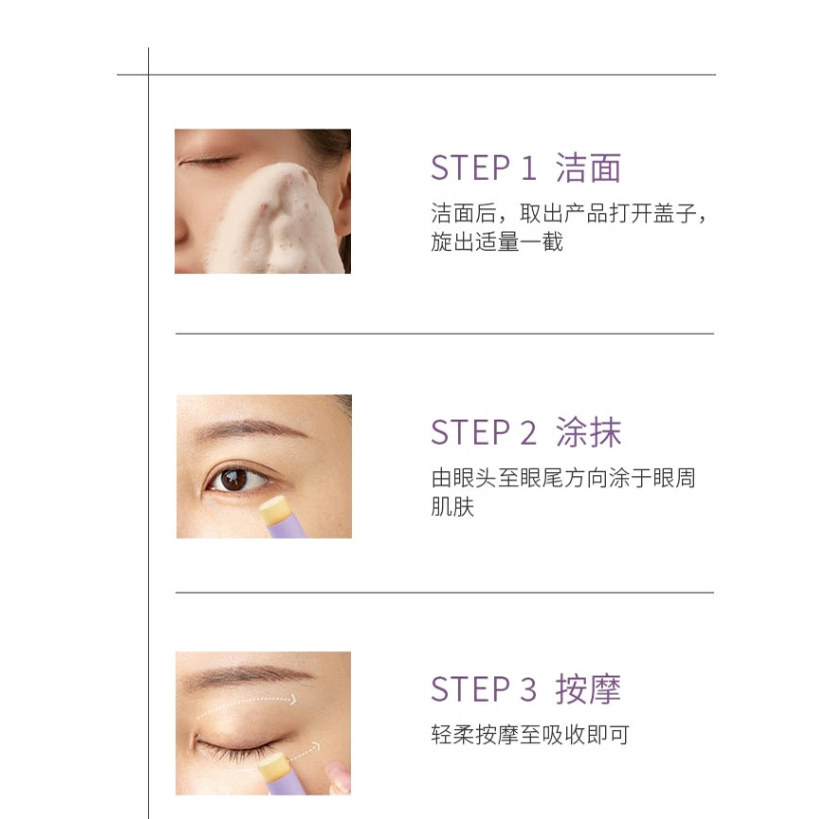 STEP 1 洁面

洁面后，取出产品打开盖子，旋出适量一截

STEP 2 涂抹

由眼头至眼尾方向涂于眼周肌肤

STEP 3 按摩

轻柔按摩至吸收即可