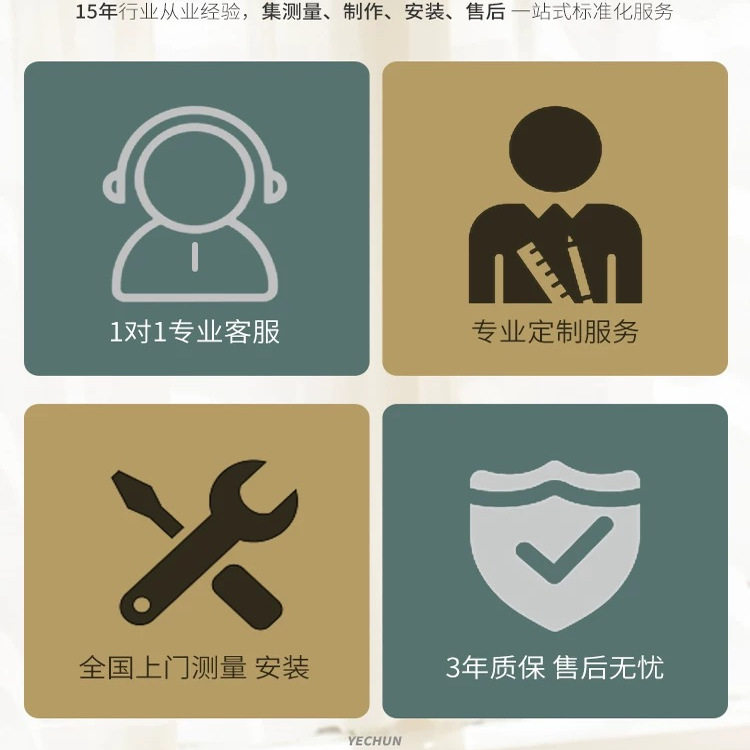 15年行业从业经验，集测量、制作、安装、售后 一站式标准化服务

1对1专业客服

专业定制服务

全国上门测量 安装

3年质保 售后无忧

YECHUN