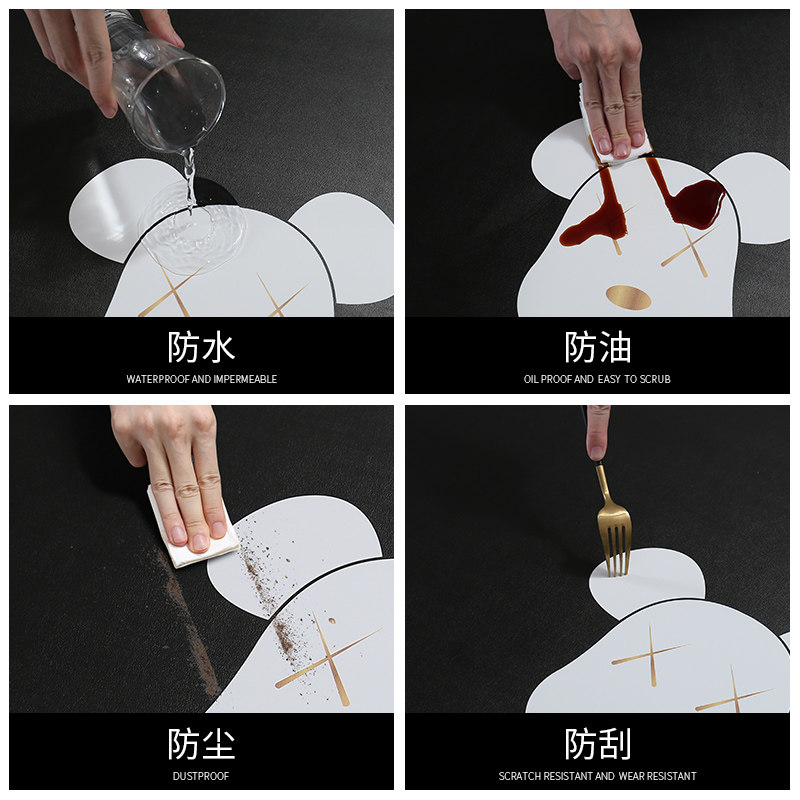 防水
WATERPROOF AND IMPERMEABLE

防油
OIL PROOF AND EASY TO SCRUB

防尘
DUSTPROOF

防刮
SCRATCH RESISTANT AND WEAR RESISTANT