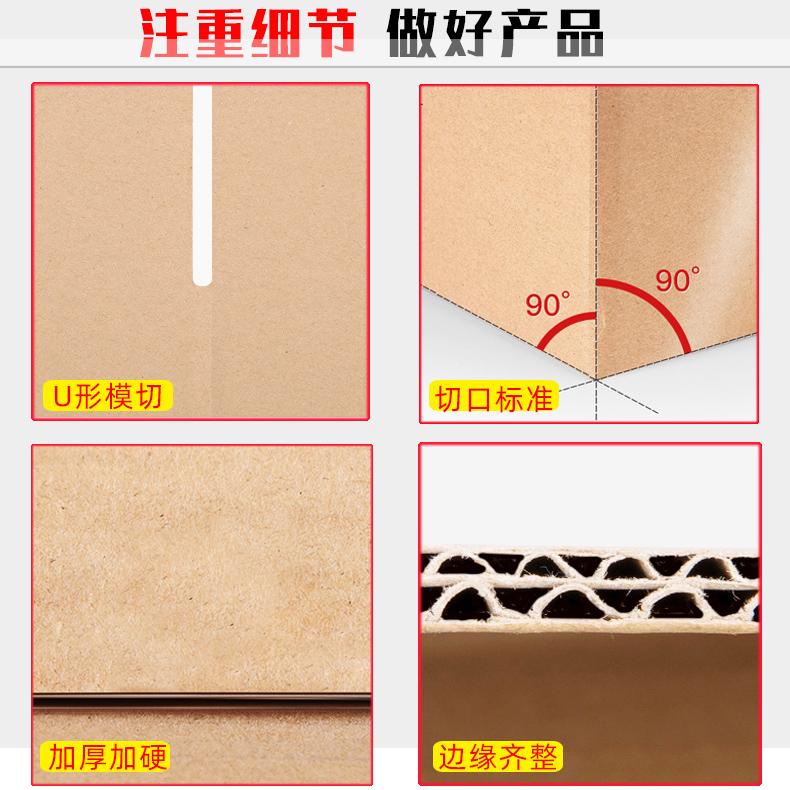 注重细节 做好产品

U形模切

90°
90°
切口标准

加厚加硬

边缘齐整